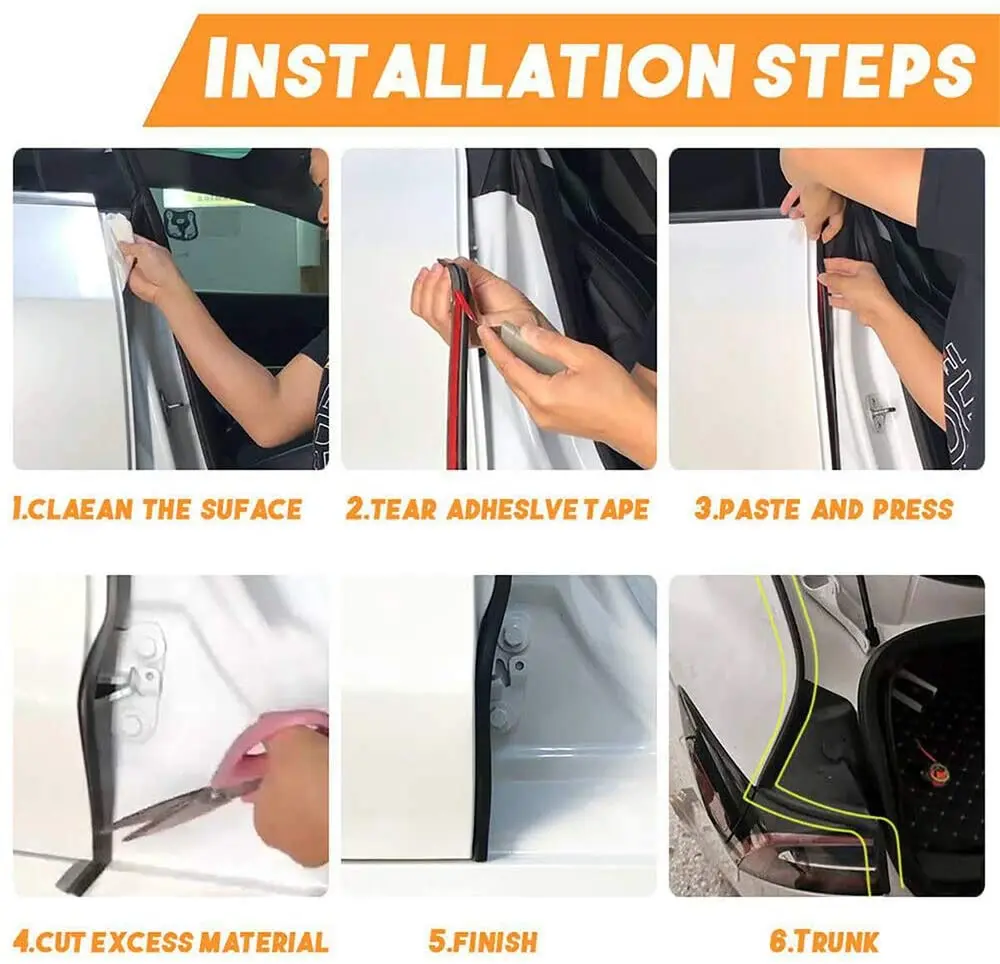 INSTALLATION STEPS

1.CLAEAN THE SUFACE

2.TEAR ADHESLVE TAPE

3.PASTE AND PRESS

4.CUT EXCESS MATERIAL

5.FINISH

6.TRUNK