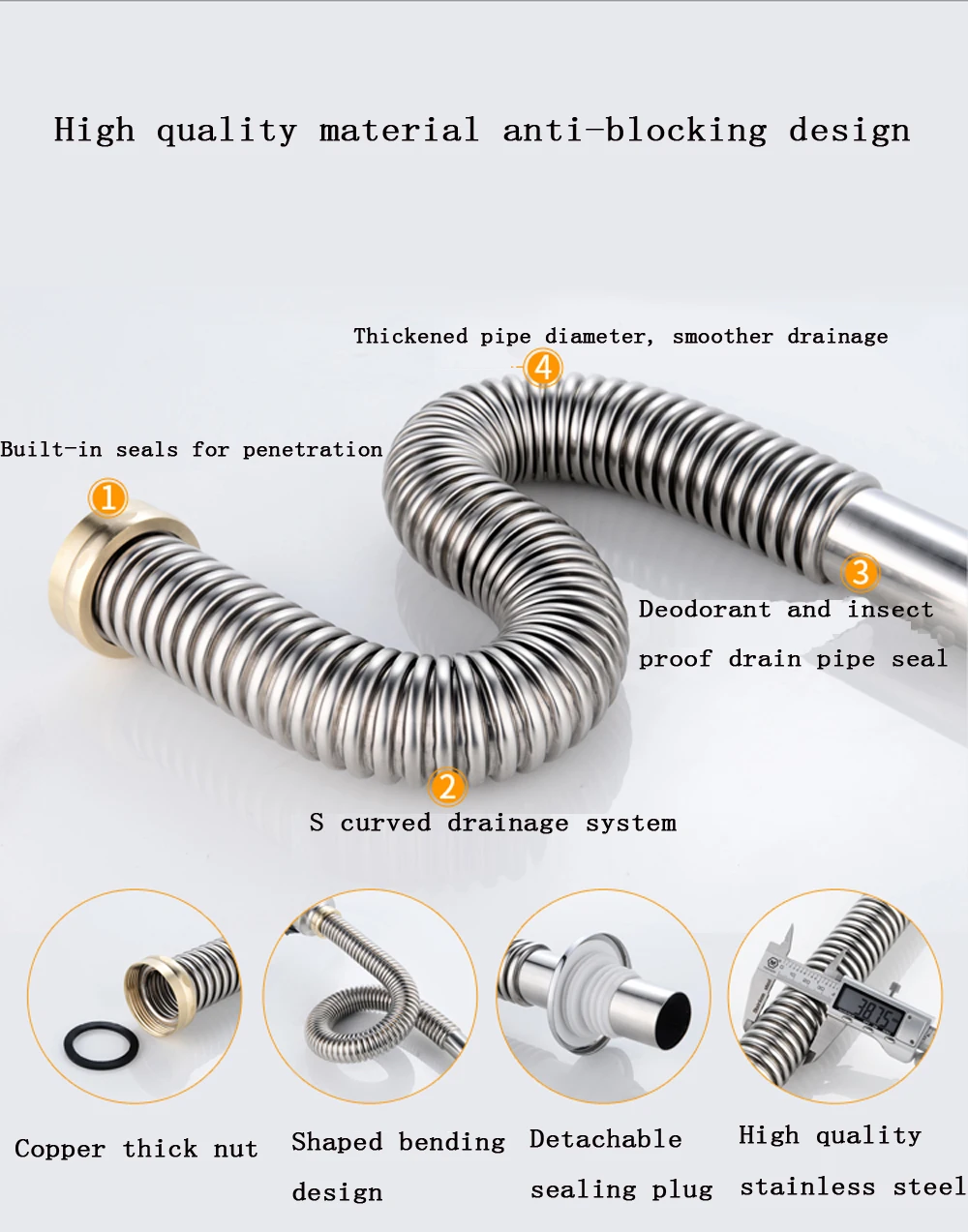 High quality material anti-blocking design

Thickened pipe diameter, smoother drainage

4

Built-in seals for penetration

1

3

Deodorant and insect proof drain pipe seal

2

S curved drainage system

38.75

Copper thick nut

Shaped bending design

Detachable sealing plug

High quality stainless steel