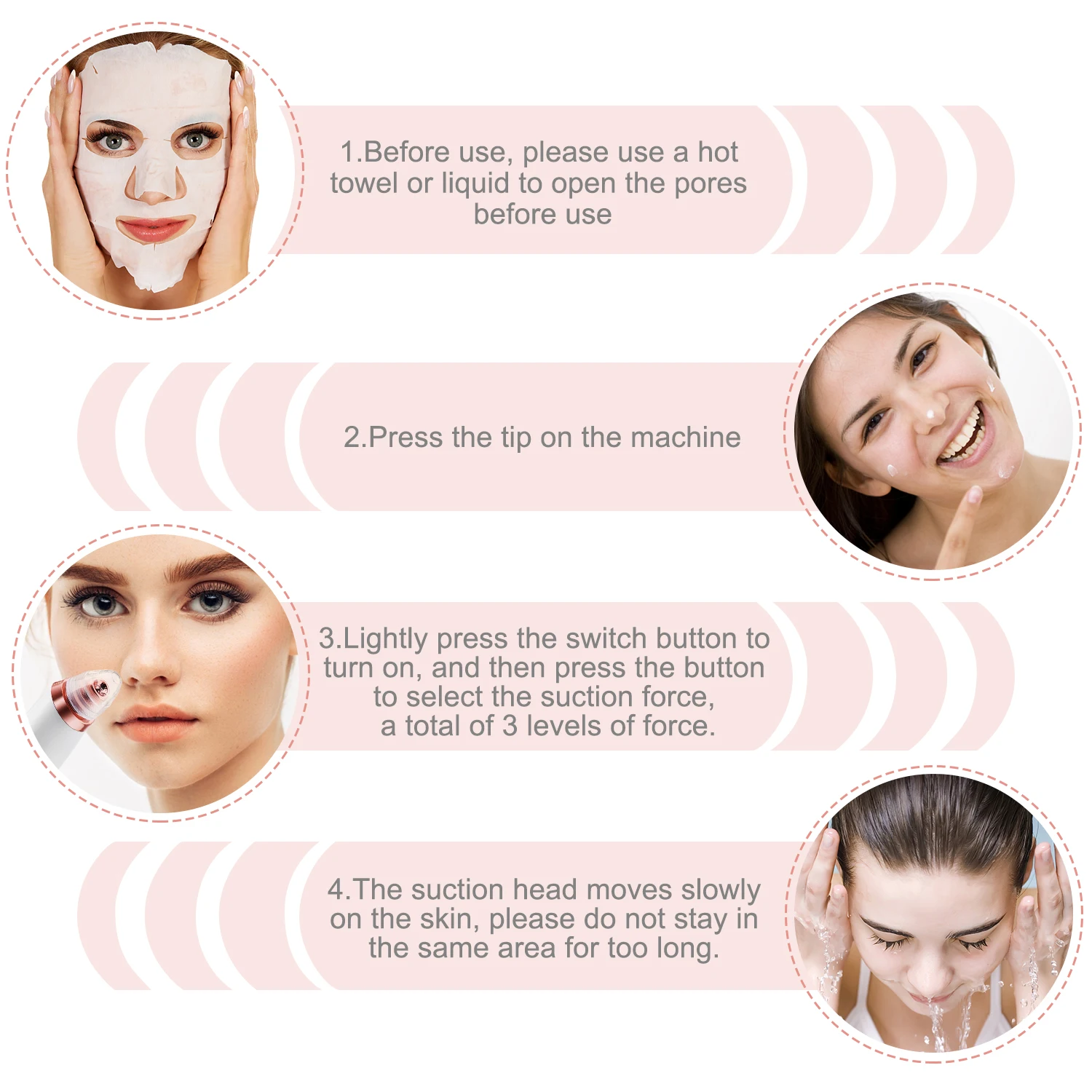 1.Before use, please use a hot towel or liquid to open the pores before use

2.Press the tip on the machine

3.Lightly press the switch button to turn on, and then press the button to select the suction force, a total of 3 levels of force.

4.The suction head moves slowly on the skin, please do not stay in the same area for too long.