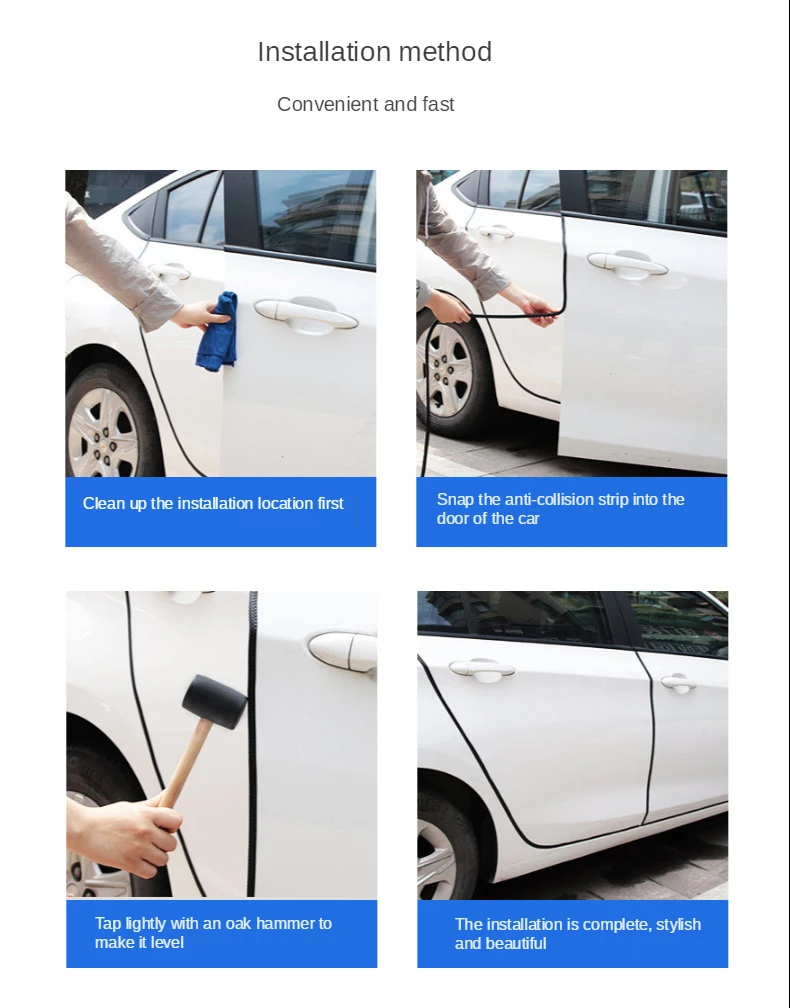 Installation method

Convenient and fast

Clean up the installation location first

Snap the anti-collision strip into the door of the car

Tap lightly with an oak hammer to make it level

The installation is complete, stylish and beautiful