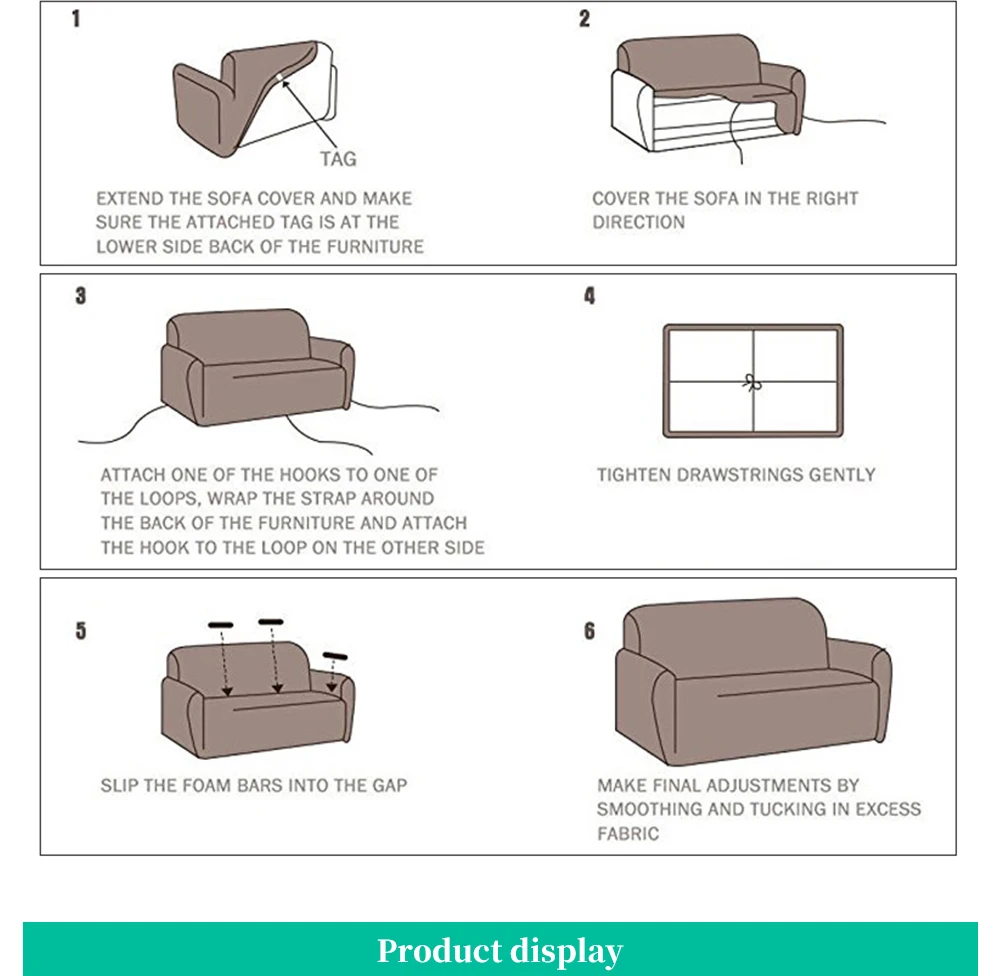 1

TAG

EXTEND THE SOFA COVER AND MAKE SURE THE ATTACHED TAG IS AT THE LOWER SIDE BACK OF THE FURNITURE

2

COVER THE SOFA IN THE RIGHT DIRECTION

3

ATTACH ONE OF THE HOOKS TO ONE OF THE LOOPS, WRAP THE STRAP AROUND THE BACK OF THE FURNITURE AND ATTACH THE HOOK TO THE LOOP ON THE OTHER SIDE

4

TIGHTEN DRAWSTRINGS GENTLY

5

SLIP THE FOAM BARS INTO THE GAP

6

MAKE FINAL ADJUSTMENTS BY SMOOTHING AND TUCKING IN EXCESS FABRIC

Product display