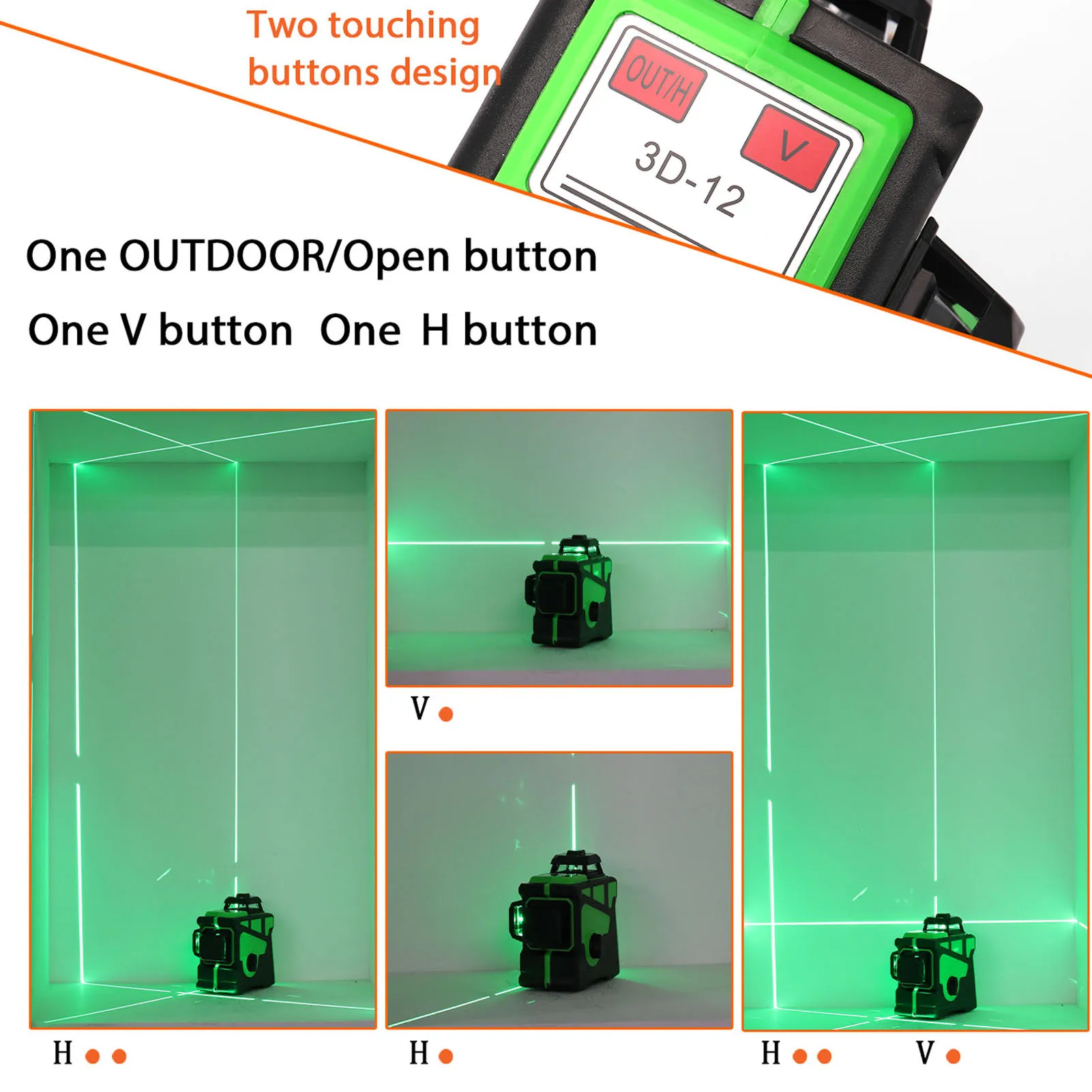 Two touching buttons design

OUT/H

V

3D-12

One OUTDOOR/Open button

One V button   One H button

V ●

H ● ●

H ●

H ● ●   V ●