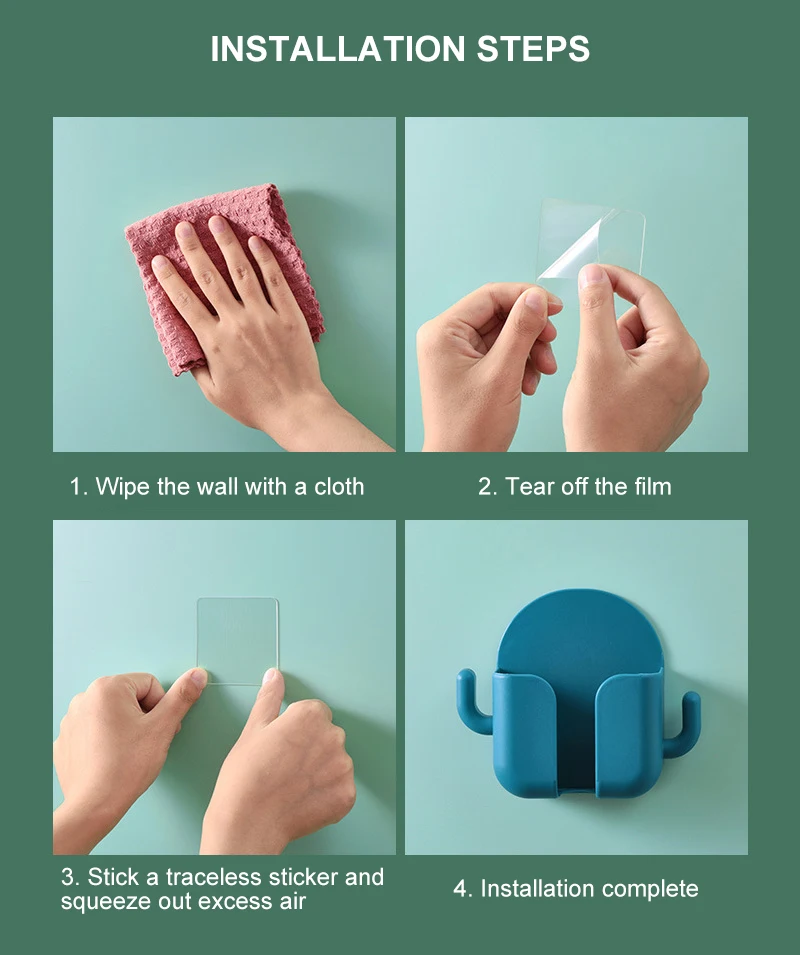 INSTALLATION STEPS

1. Wipe the wall with a cloth

2. Tear off the film

3. Stick a traceless sticker and squeeze out excess air

4. Installation complete