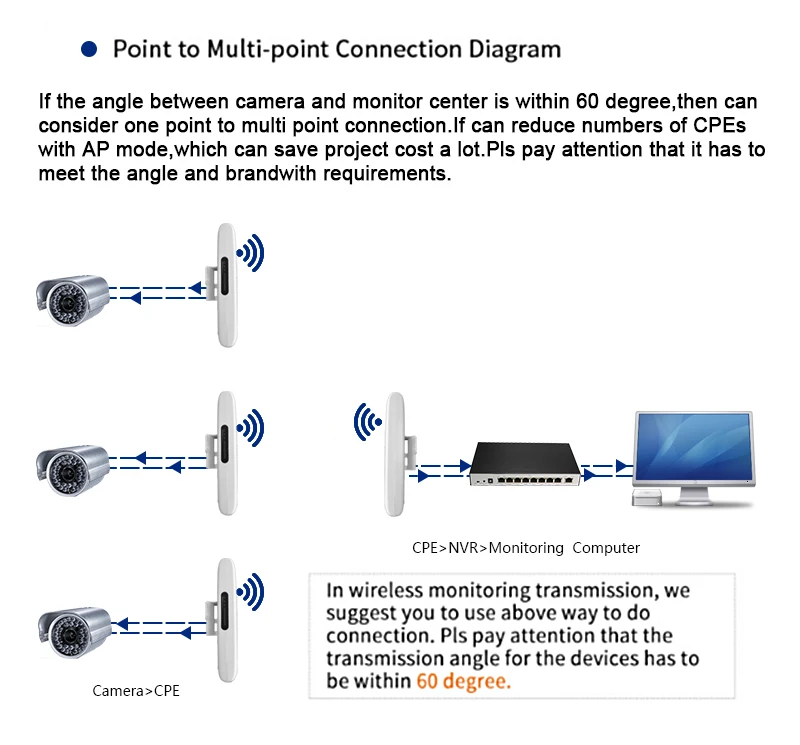 Point to Multi-point Connection Diagram

If the angle between camera and monitor center is within 60 degree,then can consider one point to multi point connection.If can reduce numbers of CPEs with AP mode,which can save project cost a lot.Pls pay attention that it has to meet the angle and brandwith requirements.

CPE>NVR>Monitoring Computer

In wireless monitoring transmission, we suggest you to use above way to do connection. Pls pay attention that the transmission angle for the devices has to be within 60 degree.

Camera>CPE