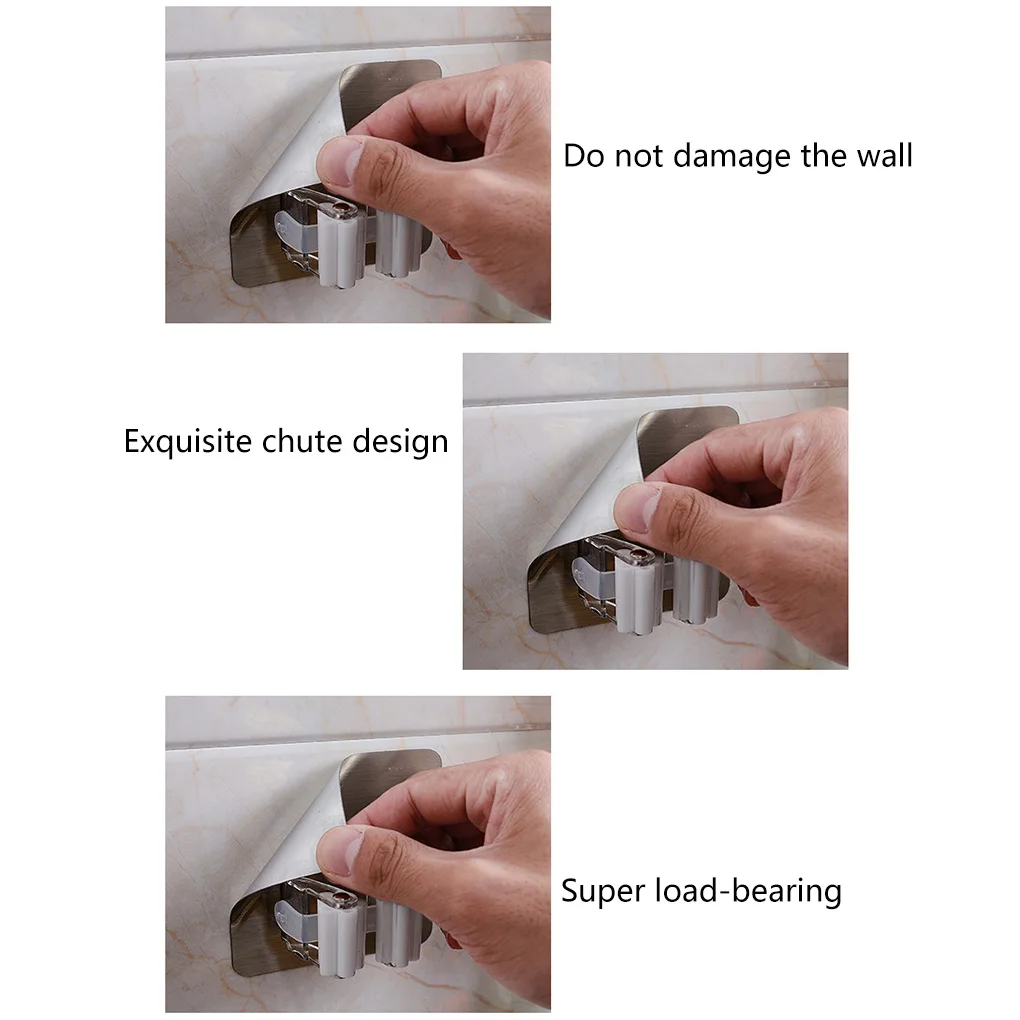 Do not damage the wall

Exquisite chute design

Super load-bearing