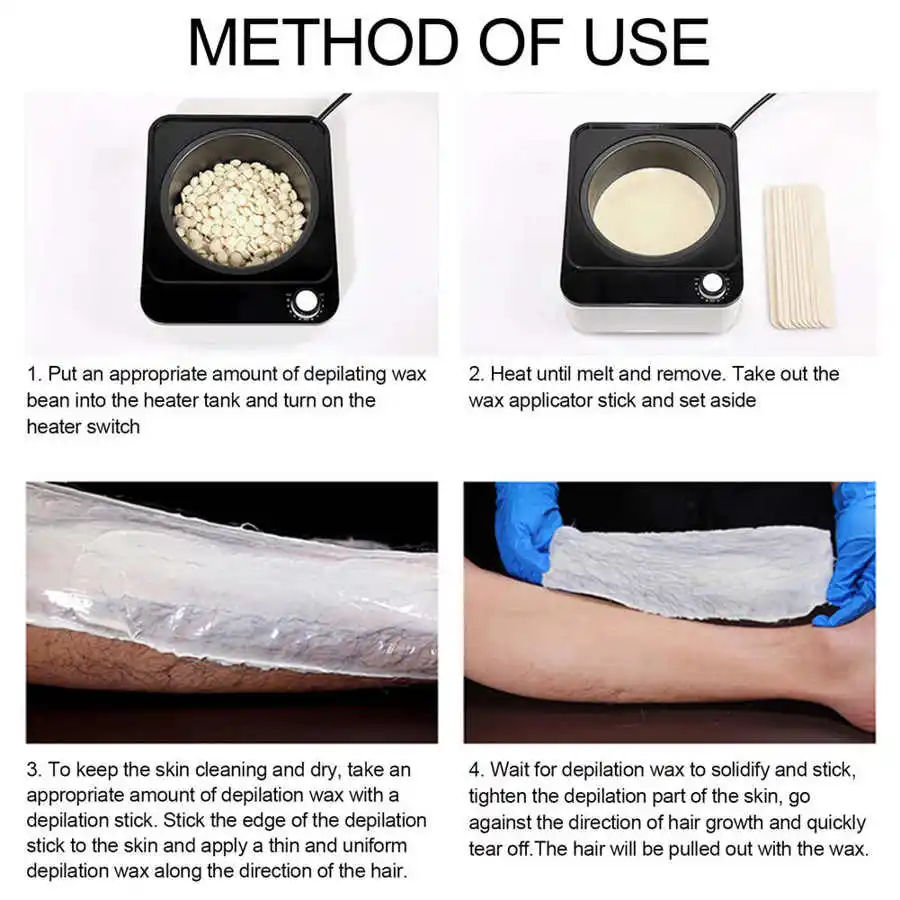 METHOD OF USE

1. Put an appropriate amount of depilating wax bean into the heater tank and turn on the heater switch

2. Heat until melt and remove. Take out the wax applicator stick and set aside

3. To keep the skin cleaning and dry, take an appropriate amount of depilation wax with a depilation stick. Stick the edge of the depilation stick to the skin and apply a thin and uniform depilation wax along the direction of the hair.

4. Wait for depilation wax to solidify and stick, tighten the depilation part of the skin, go against the direction of hair growth and quickly tear off.The hair will be pulled out with the wax.