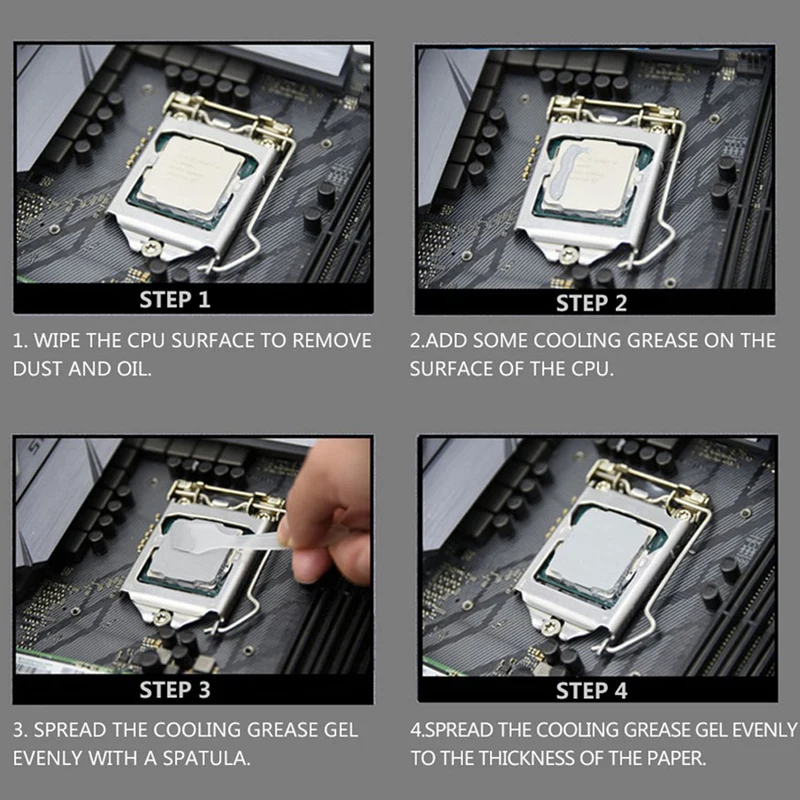 STEP 1

1. WIPE THE CPU SURFACE TO REMOVE DUST AND OIL.

STEP 2

2.ADD SOME COOLING GREASE ON THE SURFACE OF THE CPU.

STEP 3

3. SPREAD THE COOLING GREASE GEL EVENLY WITH A SPATULA.

STEP 4

4.SPREAD THE COOLING GREASE GEL EVENLY TO THE THICKNESS OF THE PAPER.