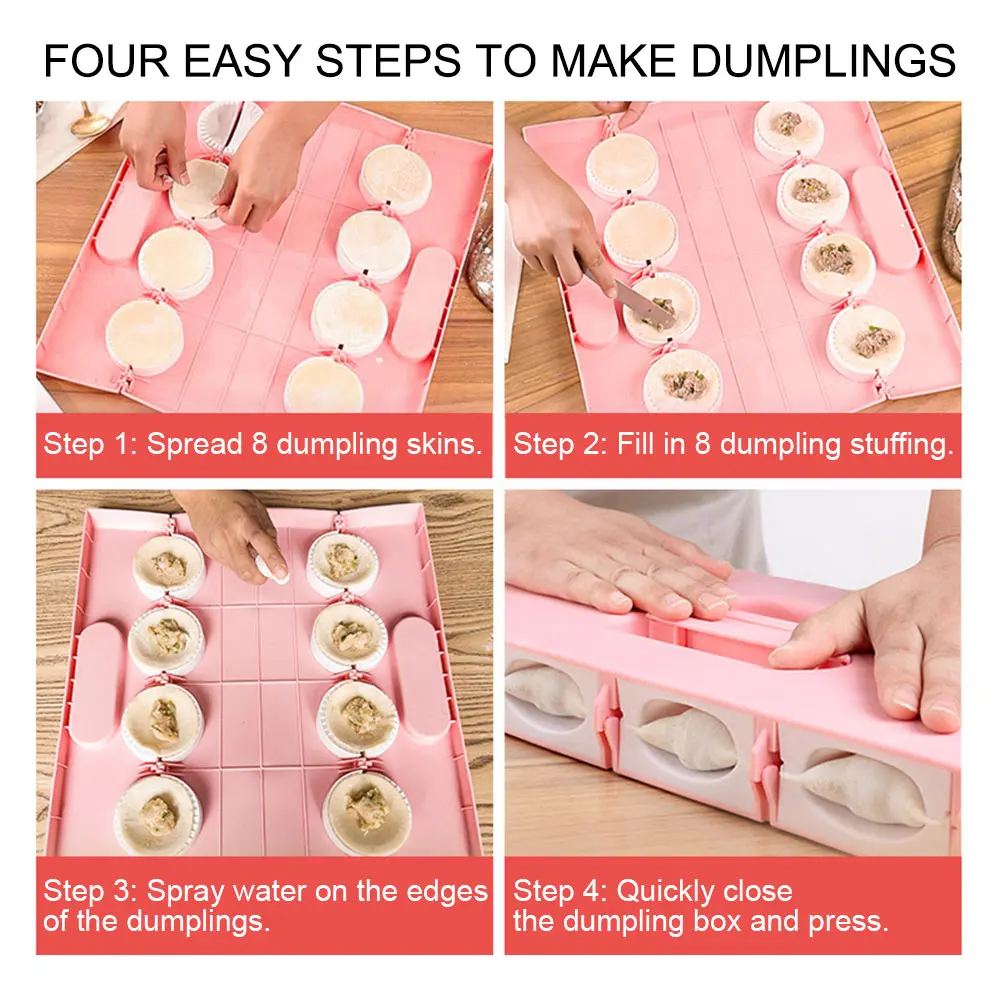 FOUR EASY STEPS TO MAKE DUMPLINGS

Step 1: Spread 8 dumpling skins.

Step 2: Fill in 8 dumpling stuffing.

Step 3: Spray water on the edges of the dumplings.

Step 4: Quickly close the dumpling box and press.