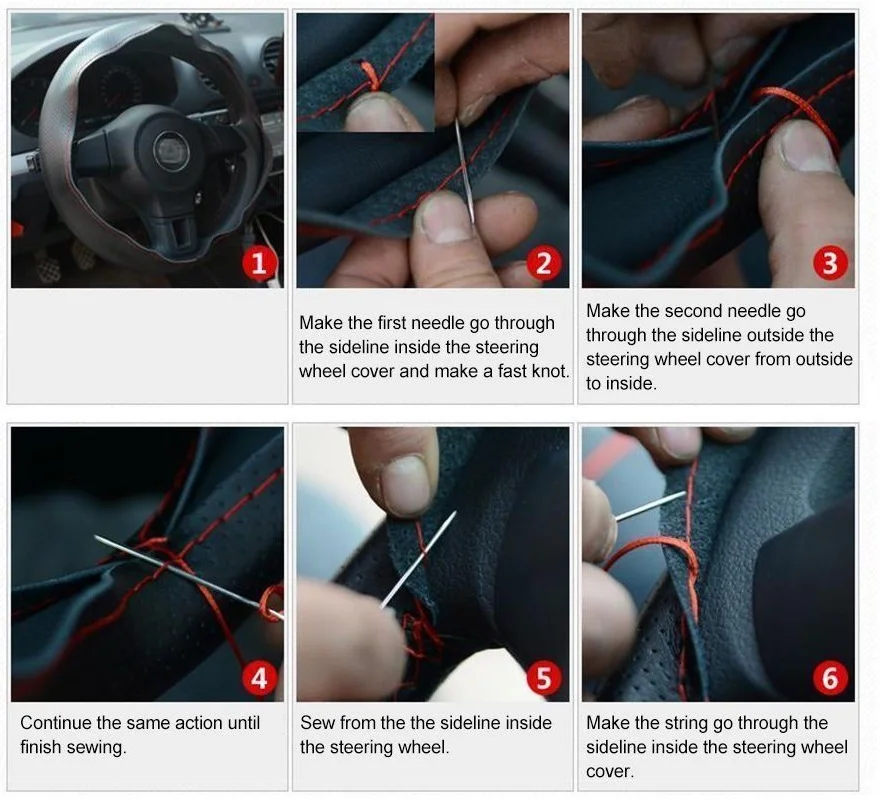 1

2

Make the first needle go through the sideline inside the steering wheel cover and make a fast knot.

3

Make the second needle go through the sideline outside the steering wheel cover from outside to inside.

4

Continue the same action until finish sewing.

5

Sew from the the sideline inside the steering wheel.

6

Make the string go through the sideline inside the steering wheel cover.