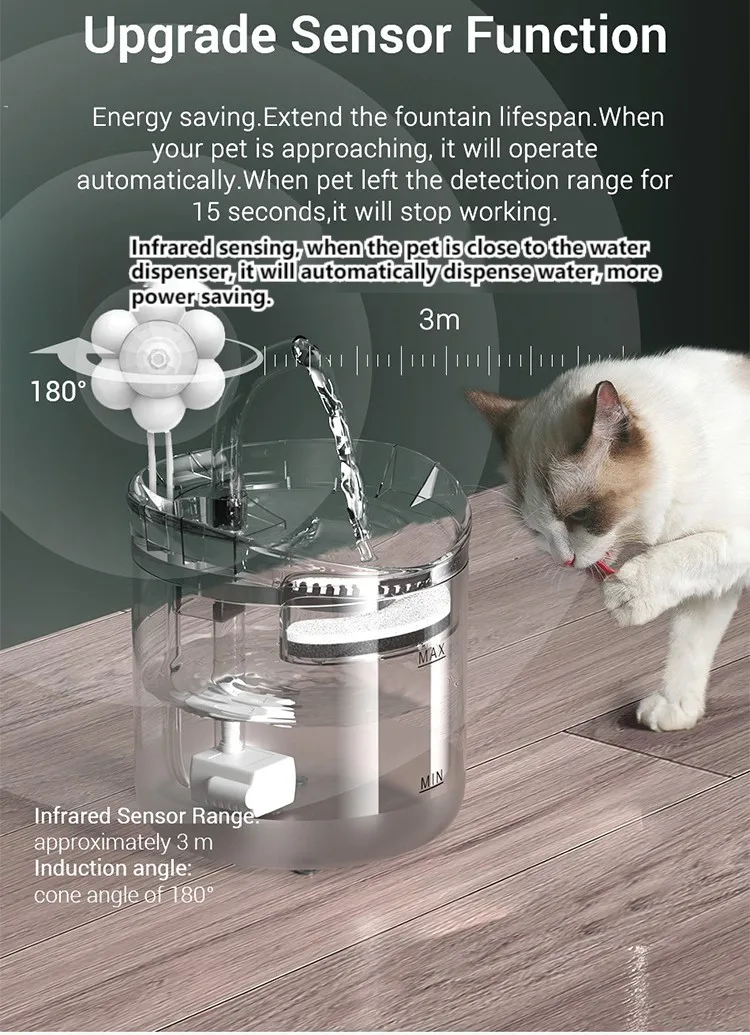 Upgrade Sensor Function

Energy saving.Extend the fountain lifespan.When your pet is approaching, it will operate automatically.When pet left the detection range for 15 seconds,it will stop working.

Infrared sensing, when the pet is close to the water dispenser, it will automatically dispense water, more power saving.

3m

180°

MAX

MIN

Infrared Sensor Range: approximately 3 m
Induction angle: cone angle of 180°