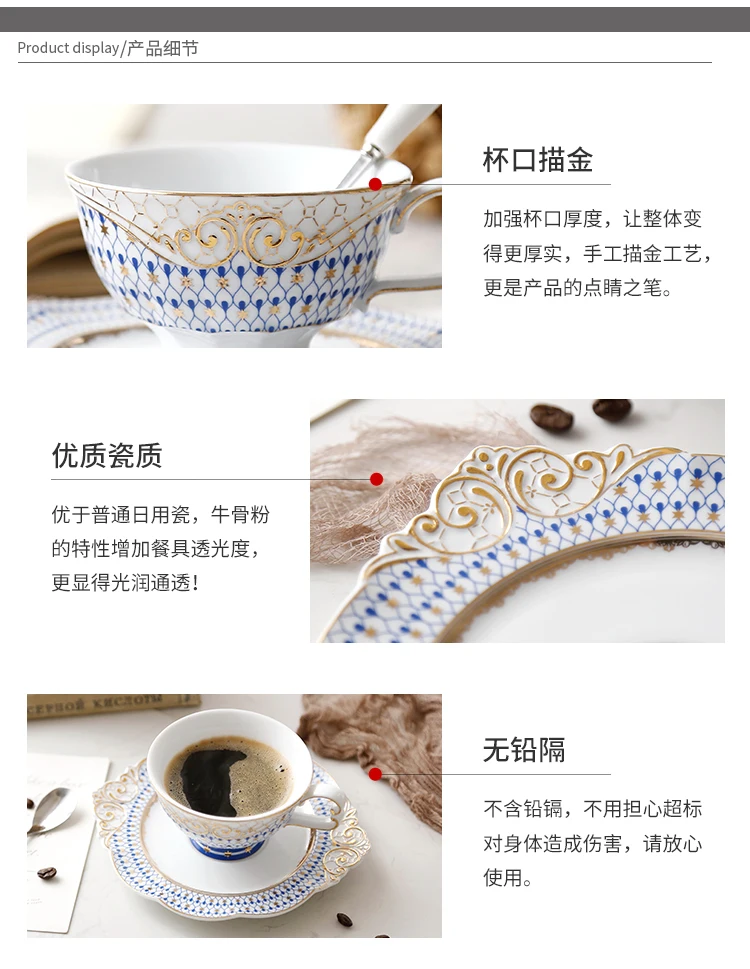 Product display/产品细节

杯口描金

加强杯口厚度，让整体变得更厚实，手工描金工艺，更是产品的点睛之笔。

优质瓷质

优于普通日用瓷，牛骨粉的特性增加餐具透光度，更显得光润通透！

СЕРНОЙ КИСЛОТЫ

无铅隔

不含铅镉，不用担心超标对身体造成伤害，请放心使用。