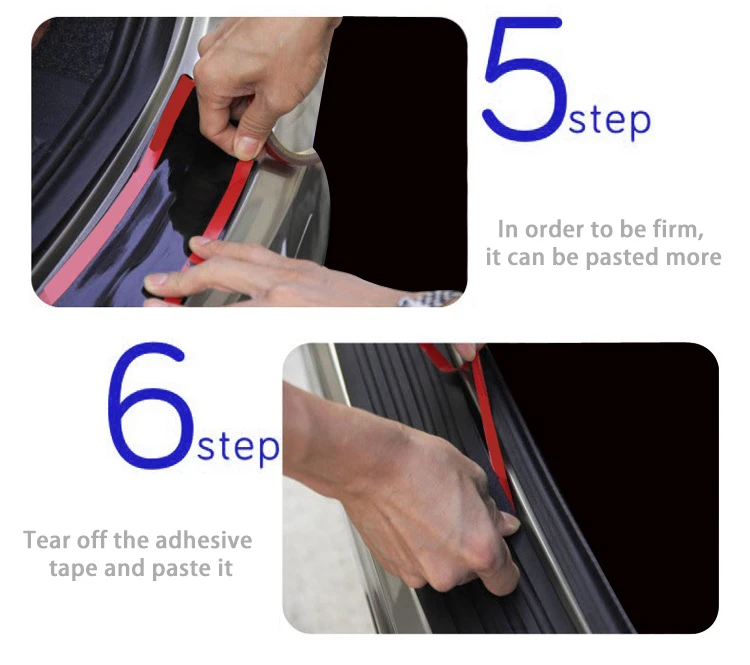 5step

In order to be firm, it can be pasted more

6step

Tear off the adhesive tape and paste it