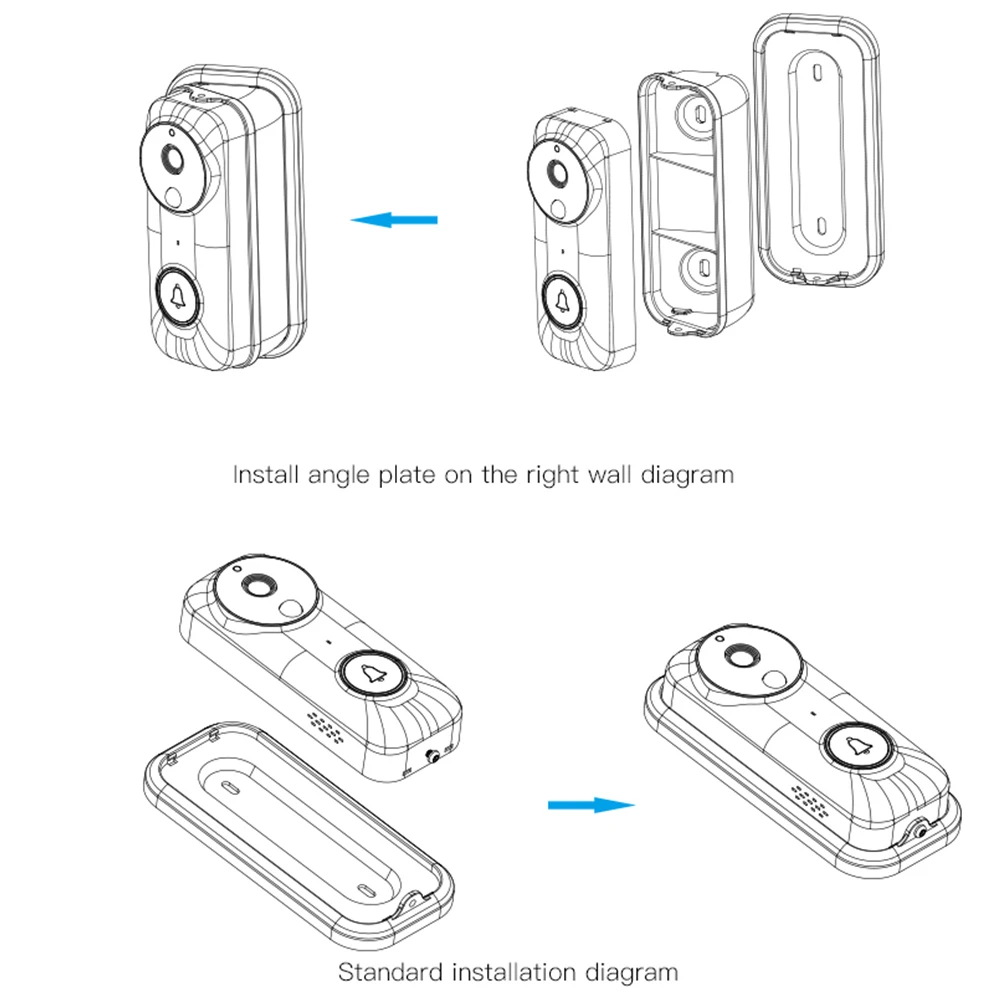 Install angle plate on the right wall diagram

Standard installation diagram