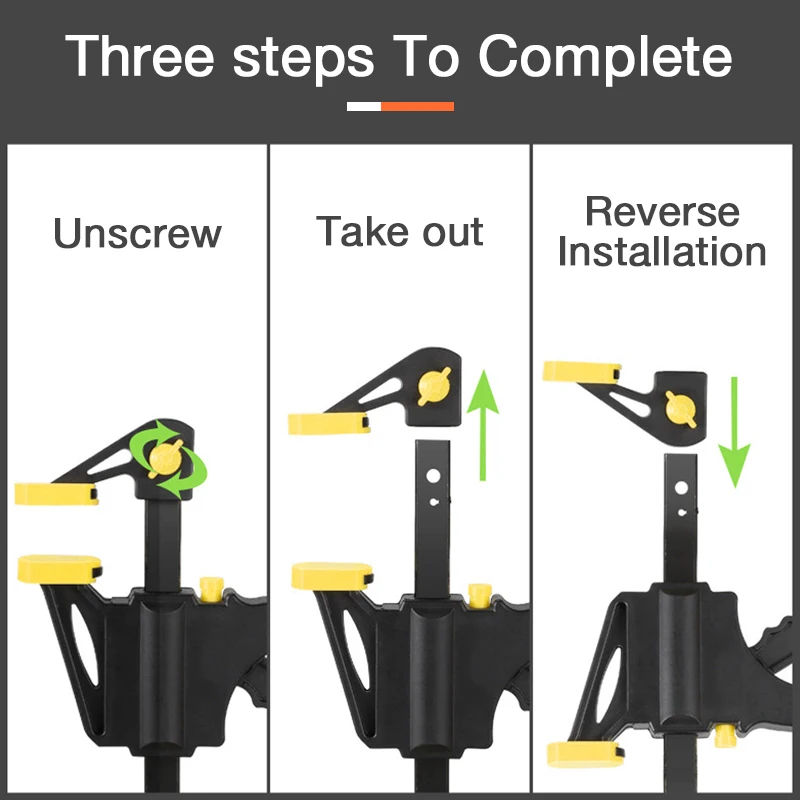 Three steps To Complete

Unscrew

Take out

Reverse Installation