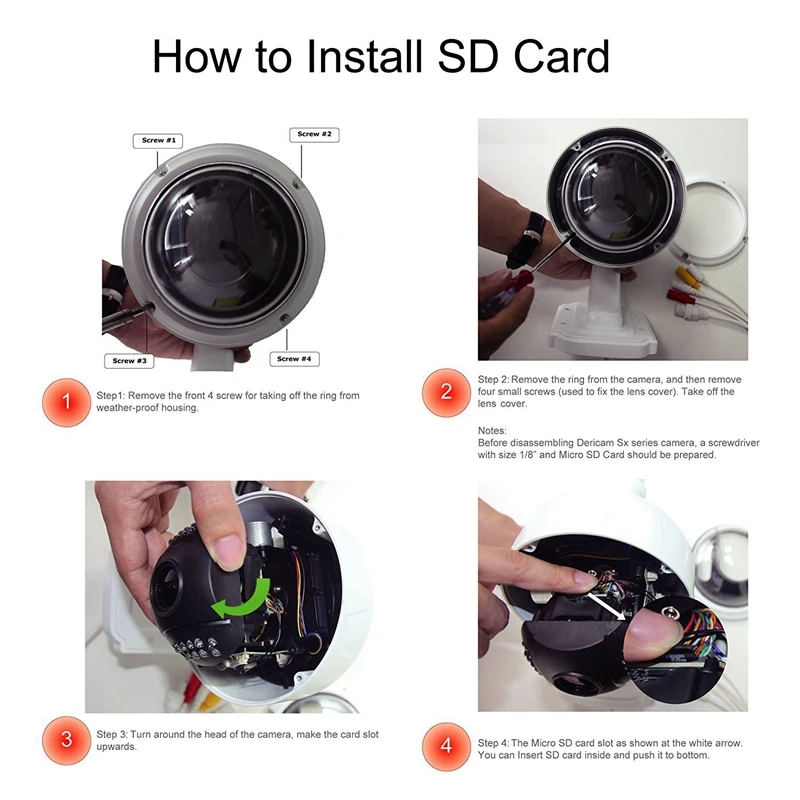 How to Install SD Card

Screw #1

Screw #2

Screw #3

Screw #4

1

Step1: Remove the front 4 screw for taking off the ring from weather-proof housing.

2

Step 2: Remove the ring from the camera, and then remove four small screws (used to fix the lens cover). Take off the lens cover.

Notes:
Before disassembling Dericam Sx series camera, a screwdriver with size 1/8" and Micro SD Card should be prepared.

3

Step 3: Turn around the head of the camera, make the card slot upwards.

4

Step 4: The Micro SD card slot as shown at the white arrow. You can Insert SD card inside and push it to bottom.