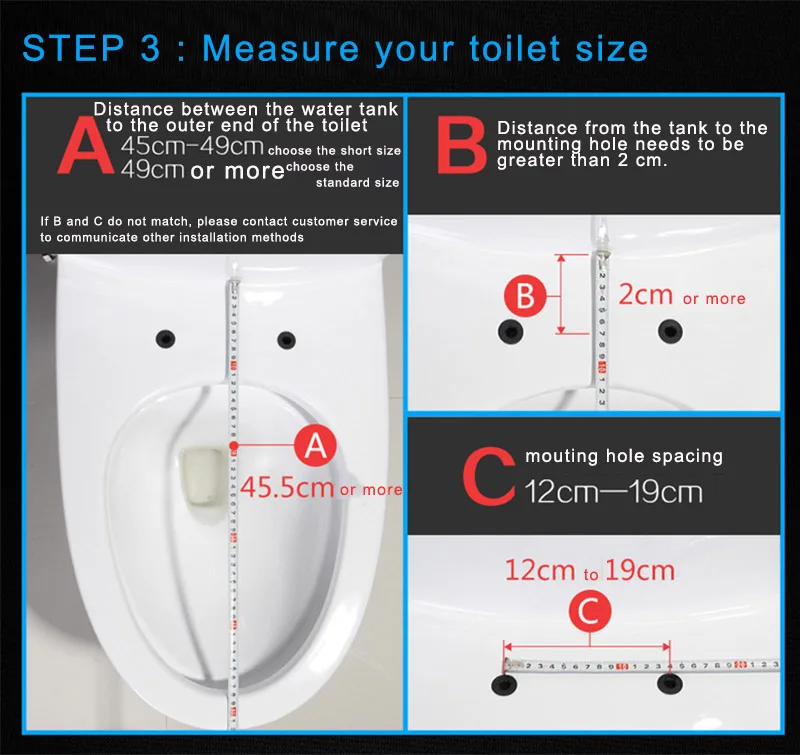 STEP 3 : Measure your toilet size

A Distance between the water tank to the outer end of the toilet
45cm-49cm choose the short size
49cm or more choose the standard size

If B and C do not match, please contact customer service to communicate other installation methods

A
45.5cm or more

B Distance from the tank to the mounting hole needs to be greater than 2 cm.

B
2cm or more

C mouting hole spacing
12cm—19cm

12cm to 19cm
C