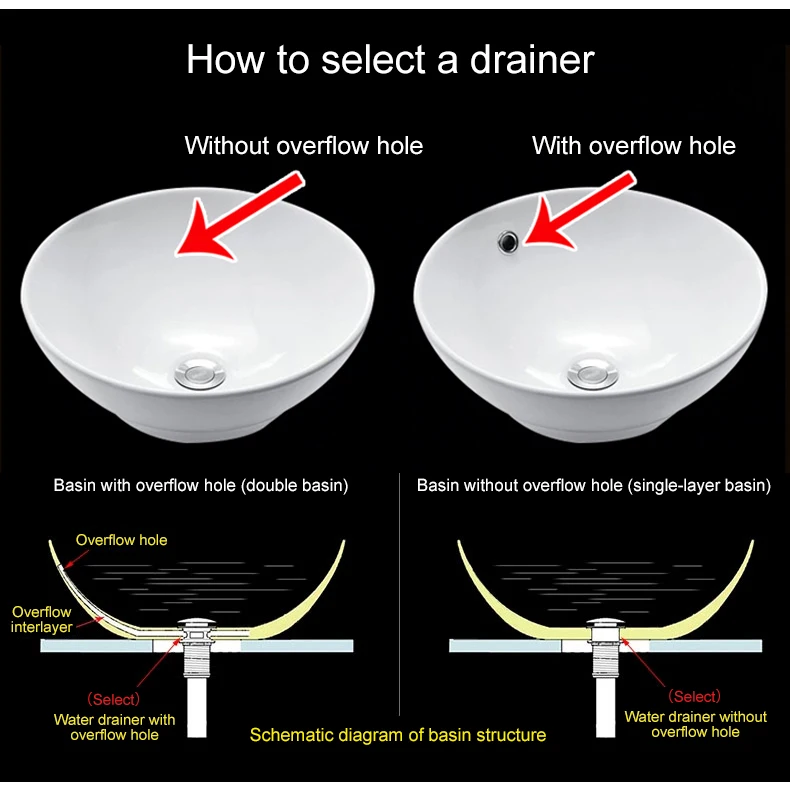 How to select a drainer

Without overflow hole

With overflow hole

Basin with overflow hole (double basin)

Overflow hole

Overflow interlayer

(Select)

Water drainer with overflow hole

Basin without overflow hole (single-layer basin)

(Select)

Water drainer without overflow hole

Schematic diagram of basin structure