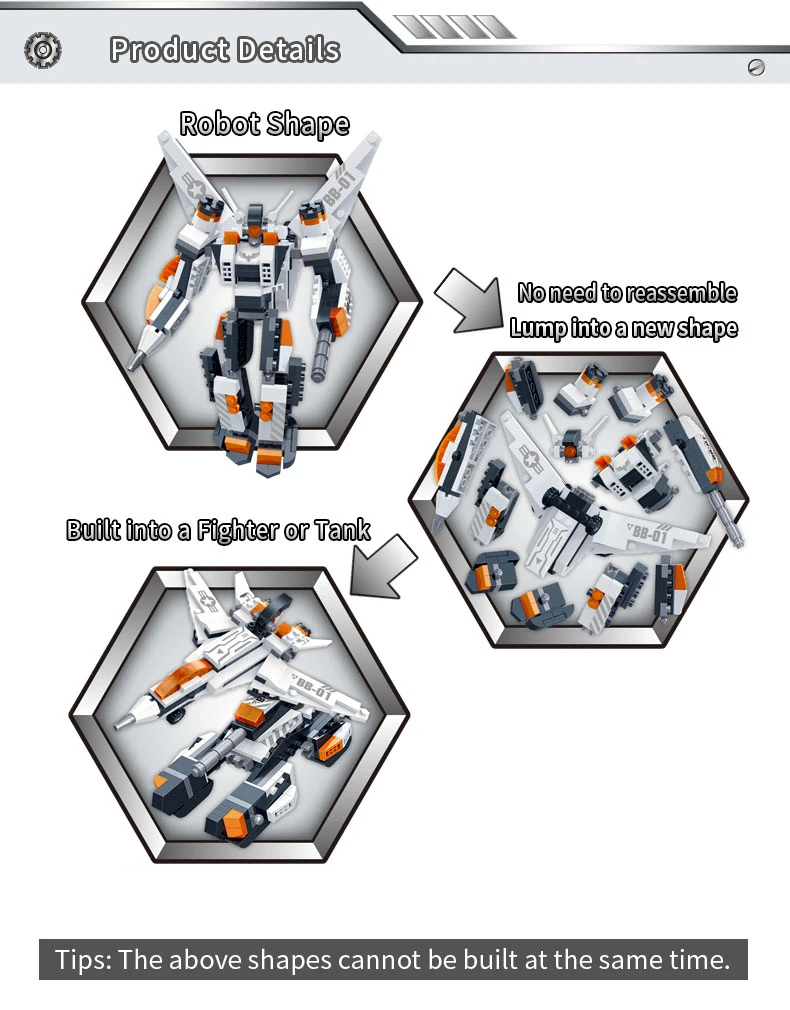 Product Details

Robot Shape

BB-01

No need to reassemble
Lump into a new shape

BB-01

Built into a Fighter or Tank

BB-01

Tips: The above shapes cannot be built at the same time.