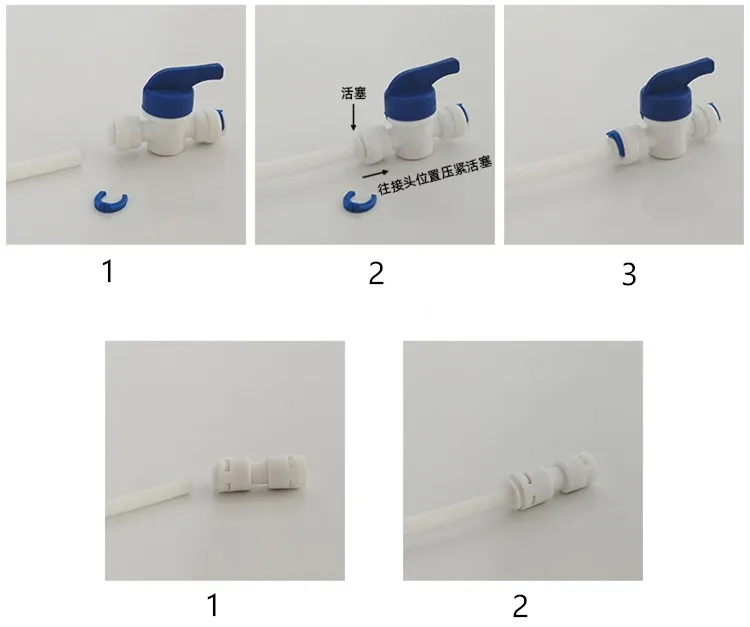 活塞

往接头位置压紧活塞

1

2

3

1

2