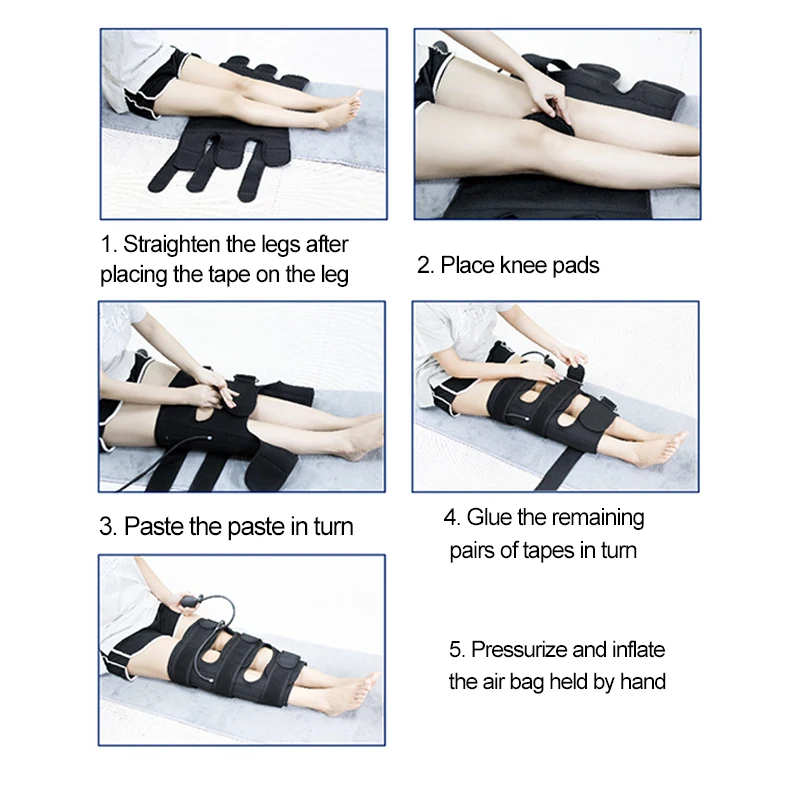 1. Straighten the legs after placing the tape on the leg

2. Place knee pads

3. Paste the paste in turn

4. Glue the remaining pairs of tapes in turn

5. Pressurize and inflate the air bag held by hand