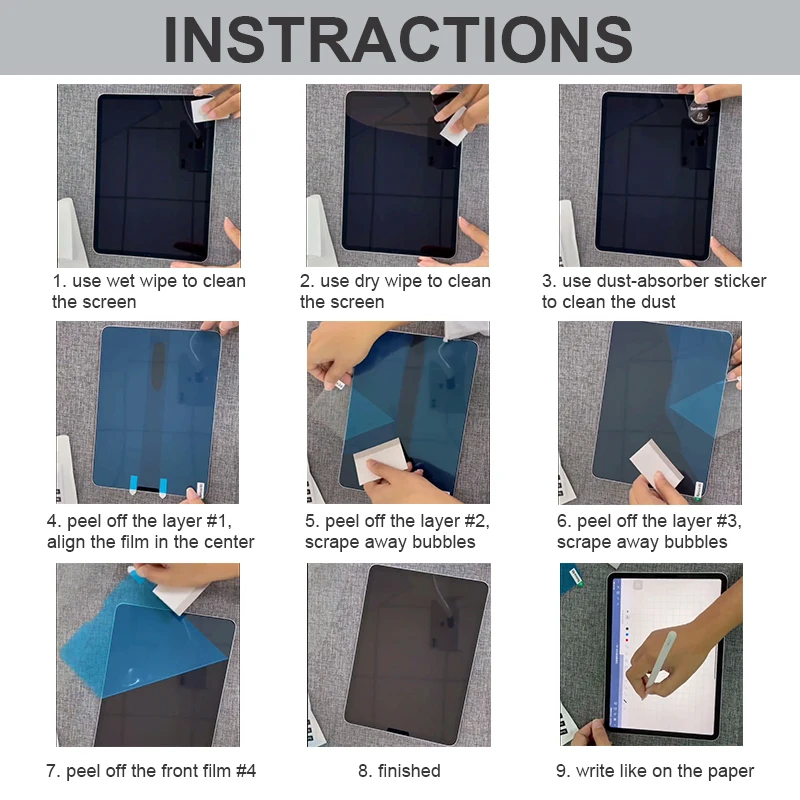 INSTRACTIONS

1. use wet wipe to clean the screen

2. use dry wipe to clean the screen

3. use dust-absorber sticker to clean the dust

4. peel off the layer #1, align the film in the center

5. peel off the layer #2, scrape away bubbles

6. peel off the layer #3, scrape away bubbles

7. peel off the front film #4

8. finished

9. write like on the paper