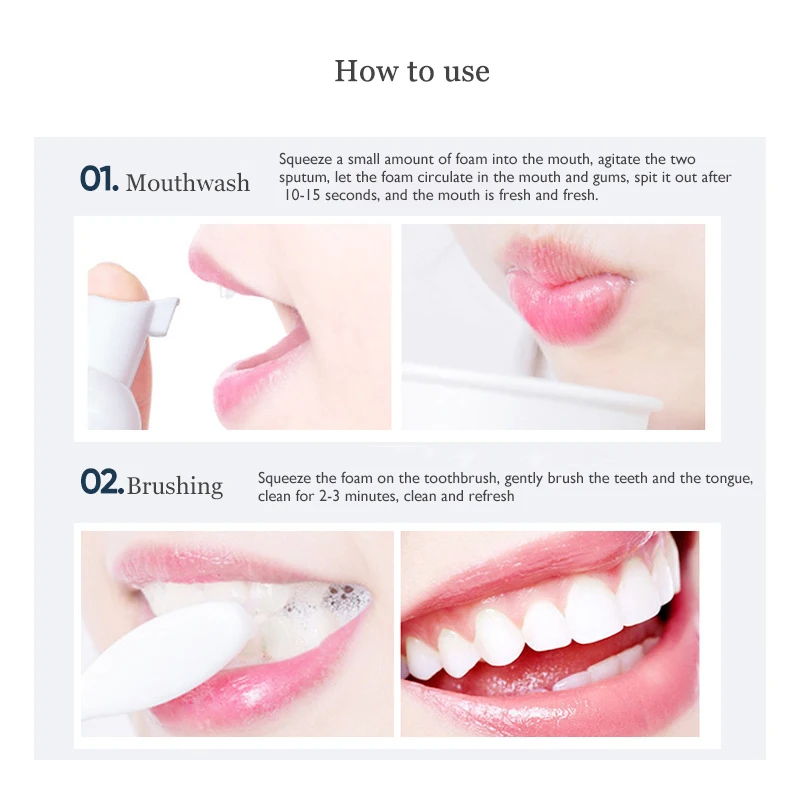 How to use

01. Mouthwash

Squeeze a small amount of foam into the mouth, agitate the two sputum, let the foam circulate in the mouth and gums, spit it out after 10-15 seconds, and the mouth is fresh and fresh.

02. Brushing

Squeeze the foam on the toothbrush, gently brush the teeth and the tongue, clean for 2-3 minutes, clean and refresh