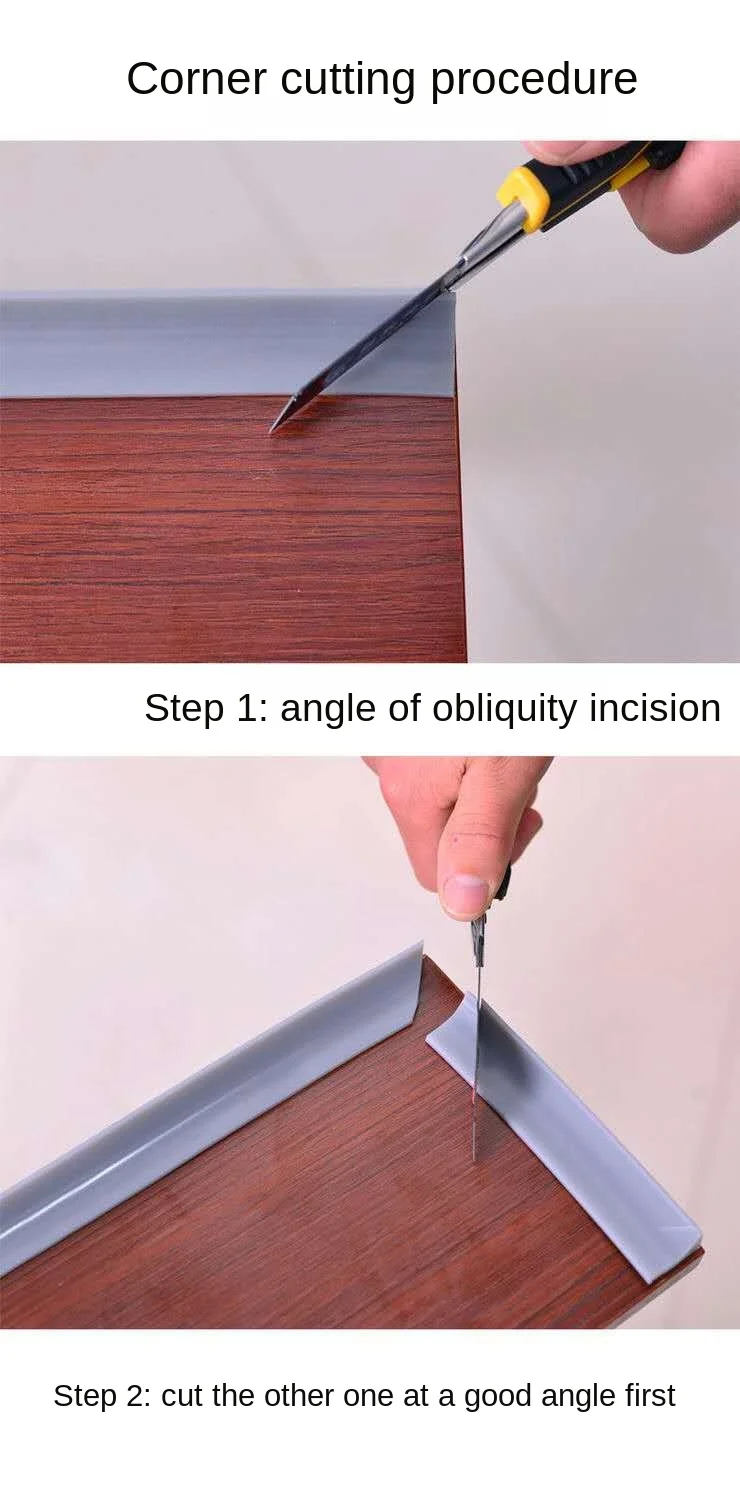 Corner cutting procedure

Step 1: angle of obliquity incision

Step 2: cut the other one at a good angle first