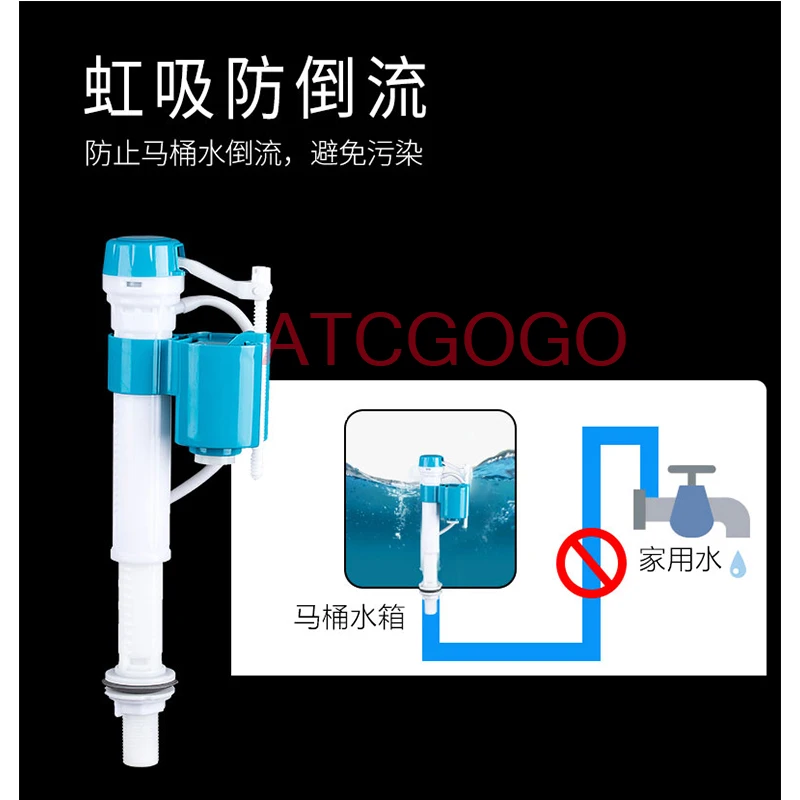 虹吸防倒流

防止马桶水倒流，避免污染

ATCGOGO

马桶水箱

家用水