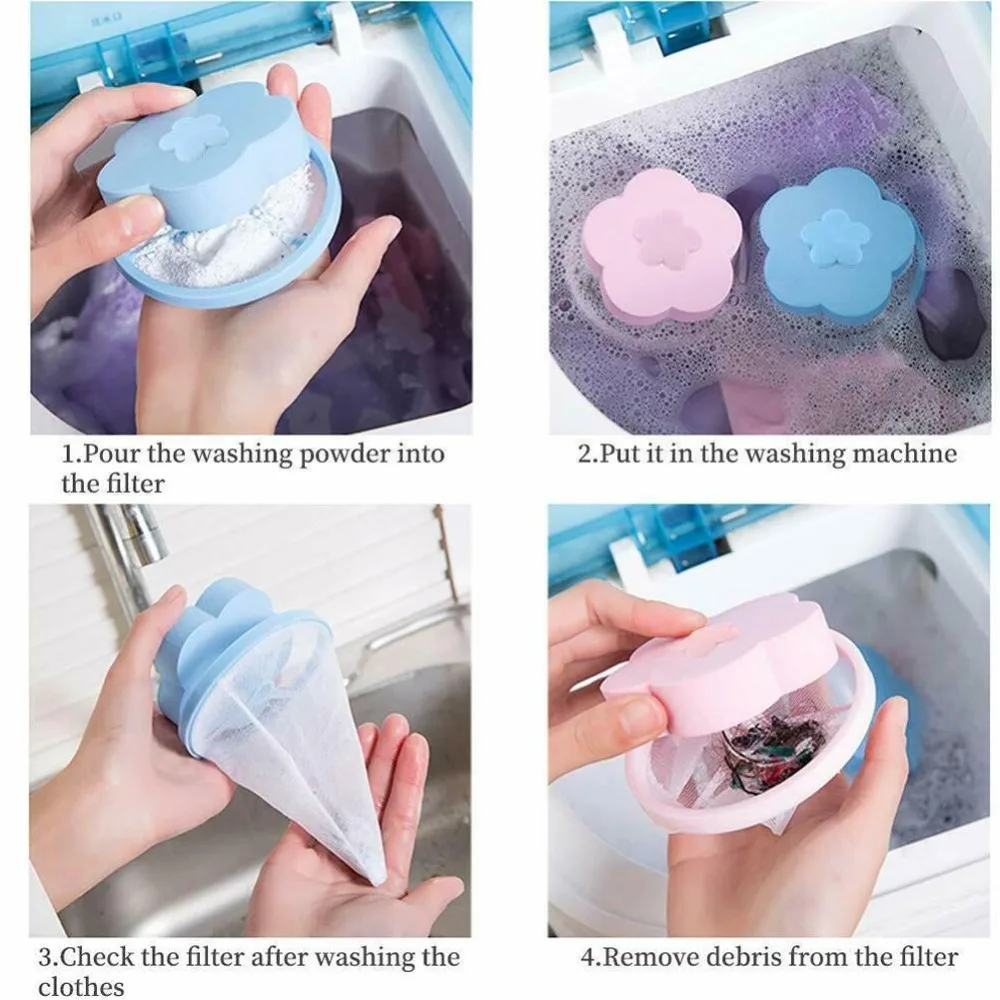 1.Pour the washing powder into the filter

2.Put it in the washing machine

3.Check the filter after washing the clothes

4.Remove debris from the filter