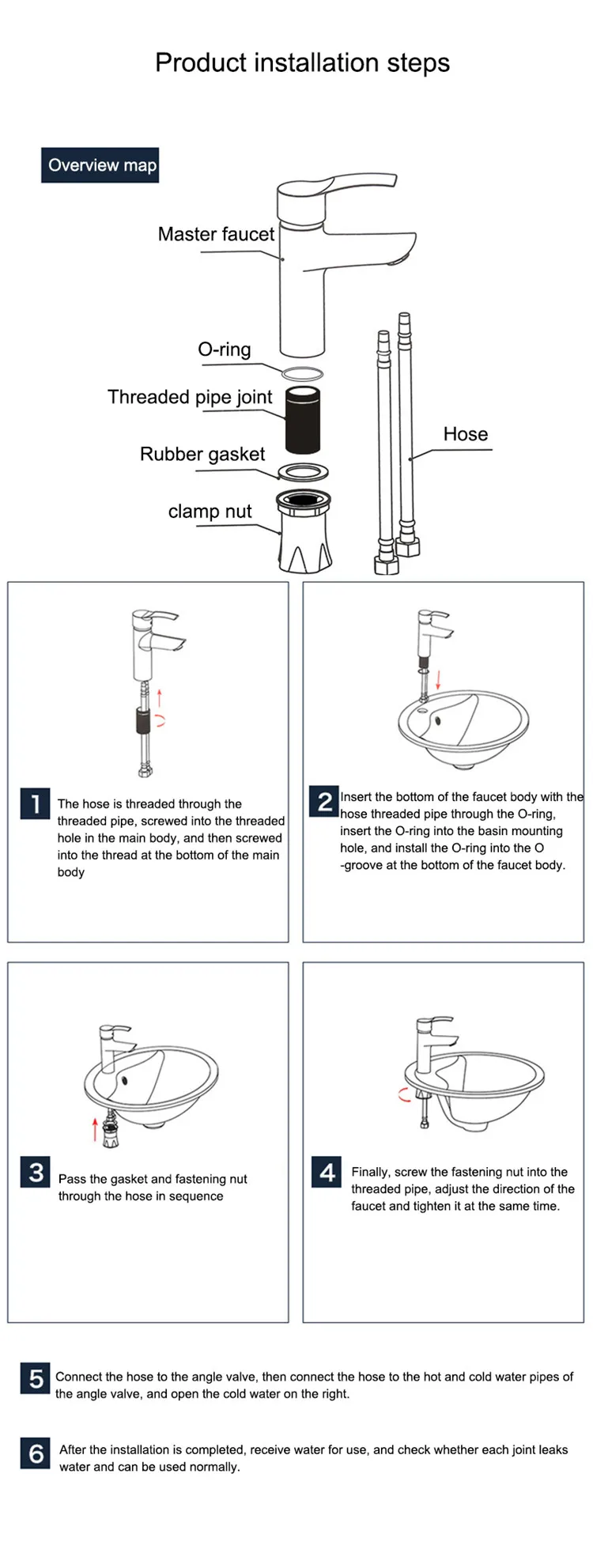 Product installation steps

Overview map

Master faucet

O-ring

Threaded pipe joint

Rubber gasket

clamp nut

Hose

1 The hose is threaded through the threaded pipe, screwed into the threaded hole in the main body, and then screwed into the thread at the bottom of the main body

2 Insert the bottom of the faucet body with the hose threaded pipe through the O-ring, insert the O-ring into the basin mounting hole, and install the O-ring into the O -groove at the bottom of the faucet body.

3 Pass the gasket and fastening nut through the hose in sequence

4 Finally, screw the fastening nut into the threaded pipe, adjust the direction of the faucet and tighten it at the same time.

5 Connect the hose to the angle valve, then connect the hose to the hot and cold water pipes of the angle valve, and open the cold water on the right.

6 After the installation is completed, receive water for use, and check whether each joint leaks water and can be used normally.