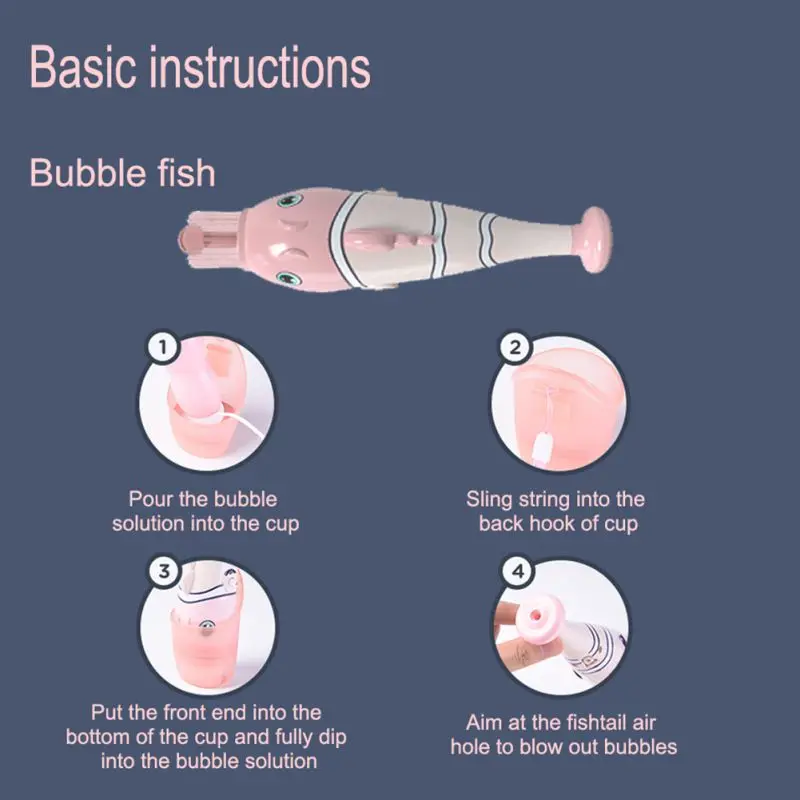 Basic instructions

Bubble fish

1

Pour the bubble solution into the cup

2

Sling string into the back hook of cup

3

Put the front end into the bottom of the cup and fully dip into the bubble solution

4

Aim at the fishtail air hole to blow out bubbles