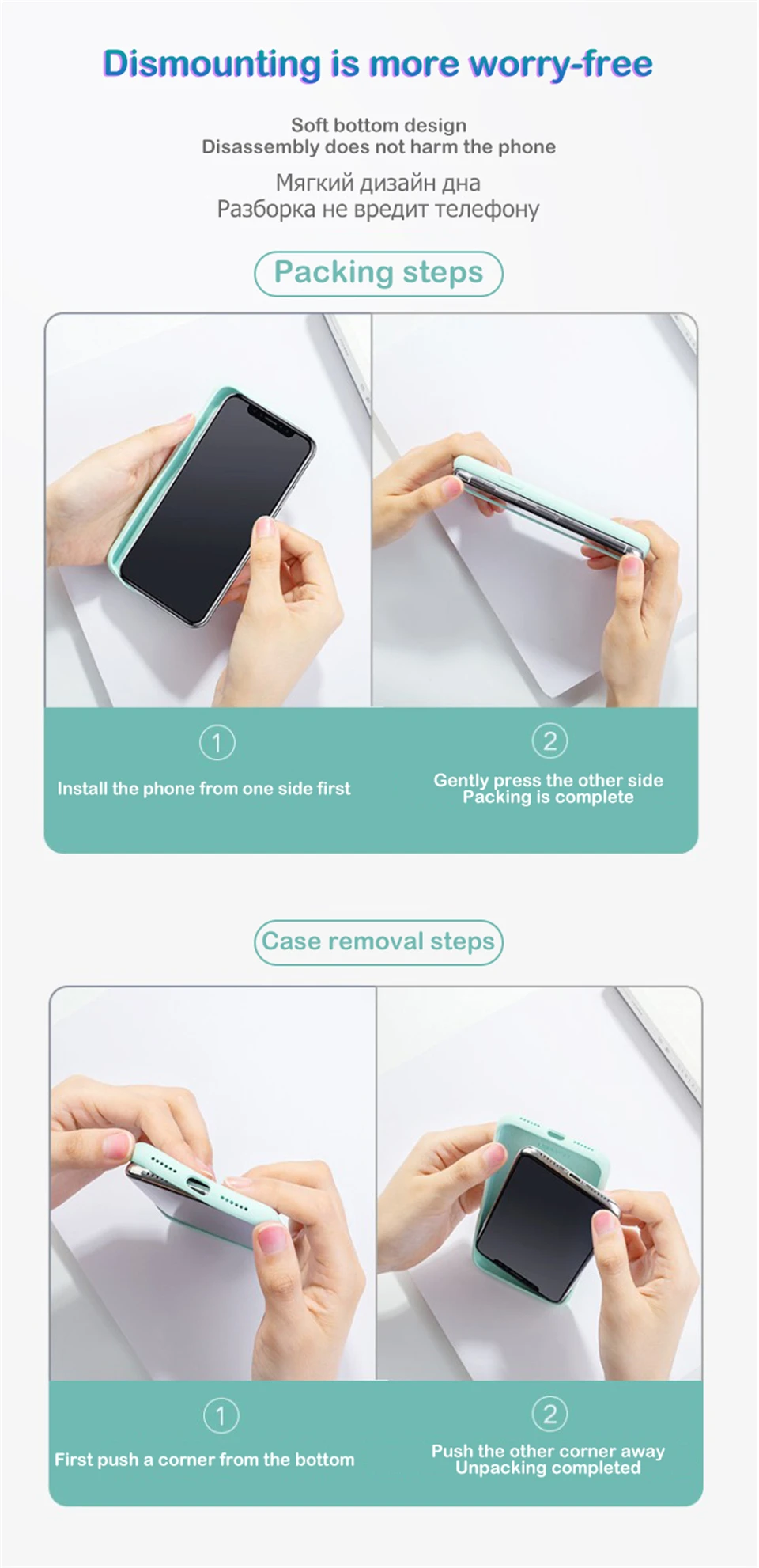 Dismounting is more worry-free

Soft bottom design
Disassembly does not harm the phone

Мягкий дизайн дна
Разборка не вредит телефону

Packing steps

1
Install the phone from one side first

2
Gently press the other side
Packing is complete

Case removal steps

1
First push a corner from the bottom

2
Push the other corner away
Unpacking completed