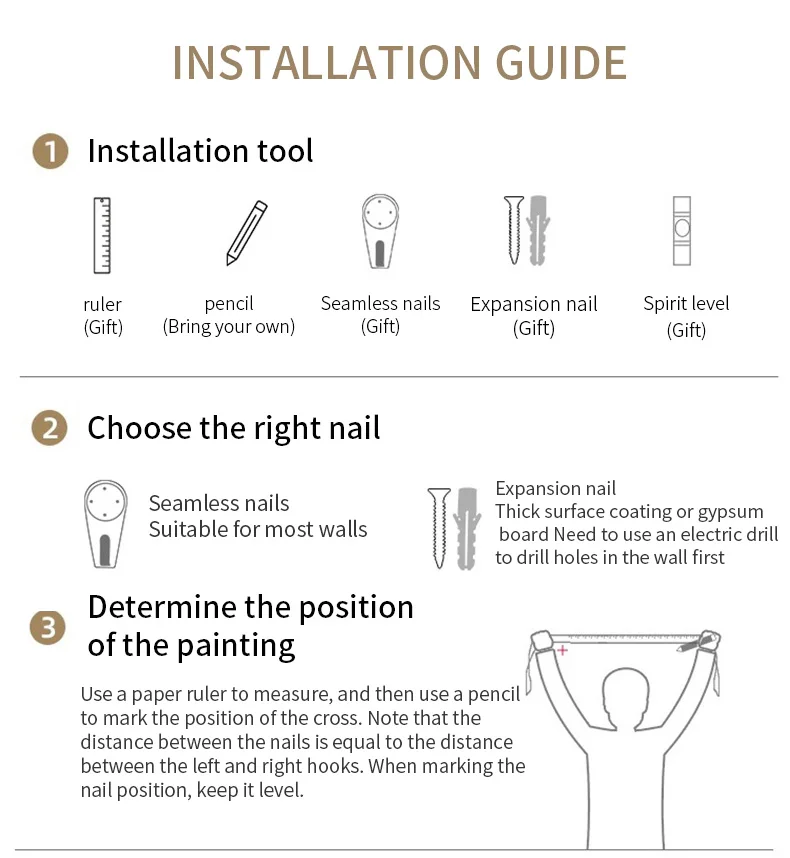 INSTALLATION GUIDE

1 Installation tool

ruler (Gift)

pencil (Bring your own)

Seamless nails (Gift)

Expansion nail (Gift)

Spirit level (Gift)

2 Choose the right nail

Seamless nails
Suitable for most walls

Expansion nail
Thick surface coating or gypsum board Need to use an electric drill to drill holes in the wall first

3 Determine the position of the painting

Use a paper ruler to measure, and then use a pencil to mark the position of the cross. Note that the distance between the nails is equal to the distance between the left and right hooks. When marking the nail position, keep it level.