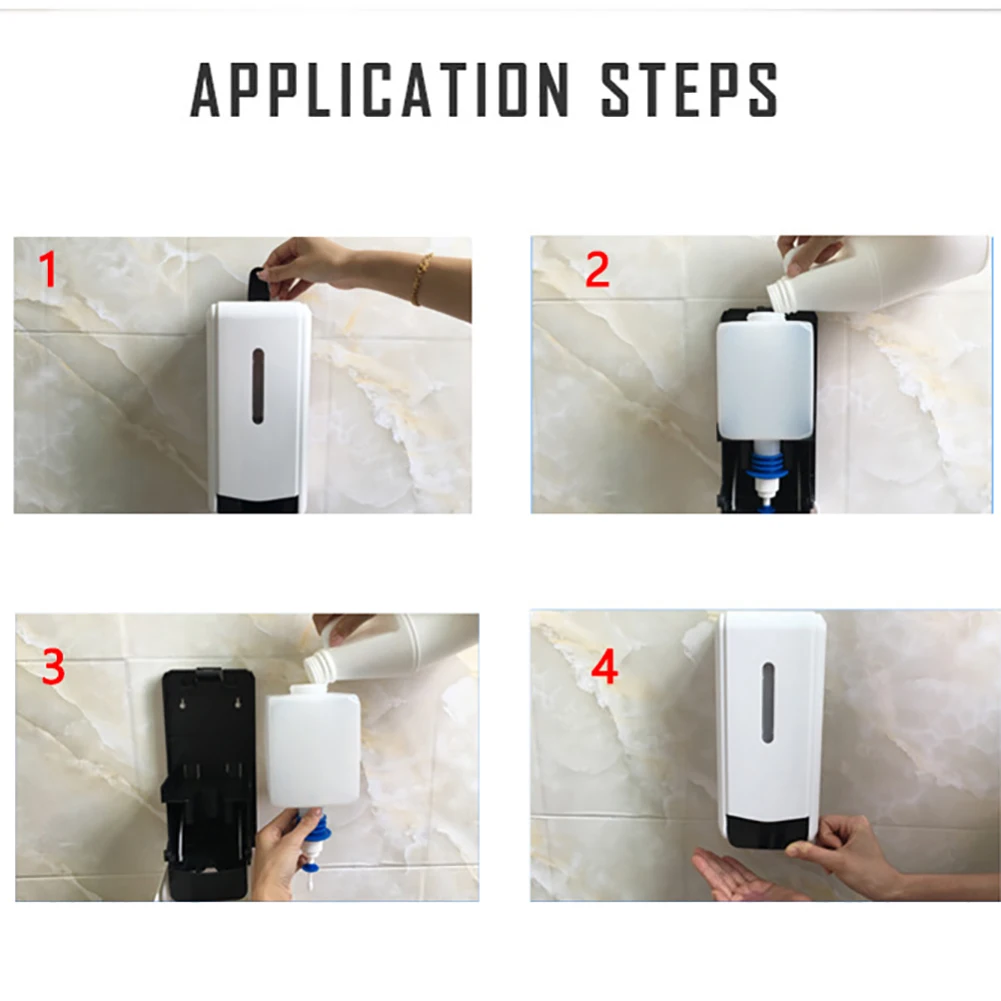 APPLICATION STEPS

1

2

3

4