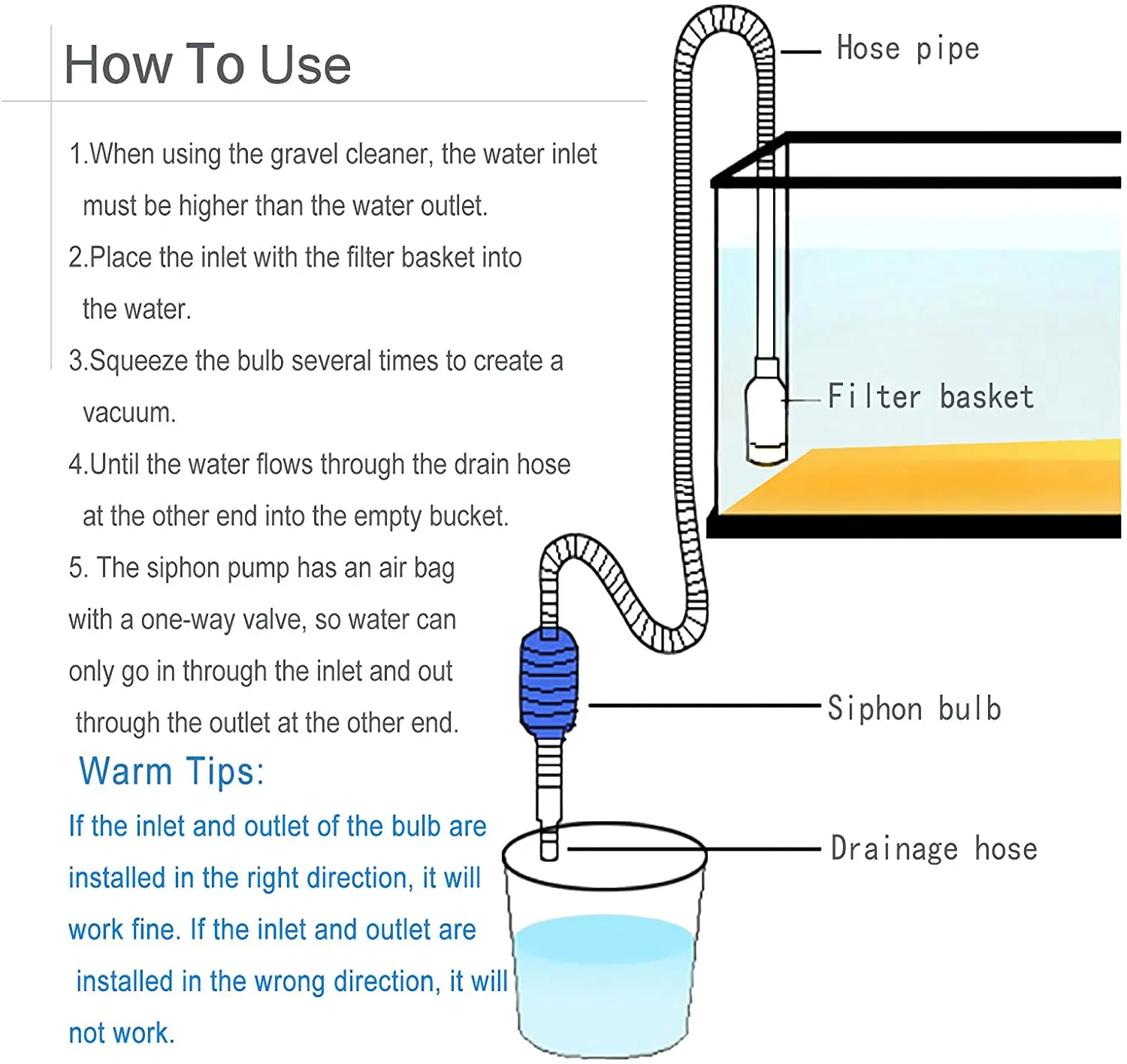 How To Use

1.When using the gravel cleaner, the water inlet must be higher than the water outlet.

2.Place the inlet with the filter basket into the water.

3.Squeeze the bulb several times to create a vacuum.

4.Until the water flows through the drain hose at the other end into the empty bucket.

5. The siphon pump has an air bag with a one-way valve, so water can only go in through the inlet and out through the outlet at the other end.

Warm Tips:

If the inlet and outlet of the bulb are installed in the right direction, it will work fine. If the inlet and outlet are installed in the wrong direction, it will not work.

Hose pipe

Filter basket

Siphon bulb

Drainage hose