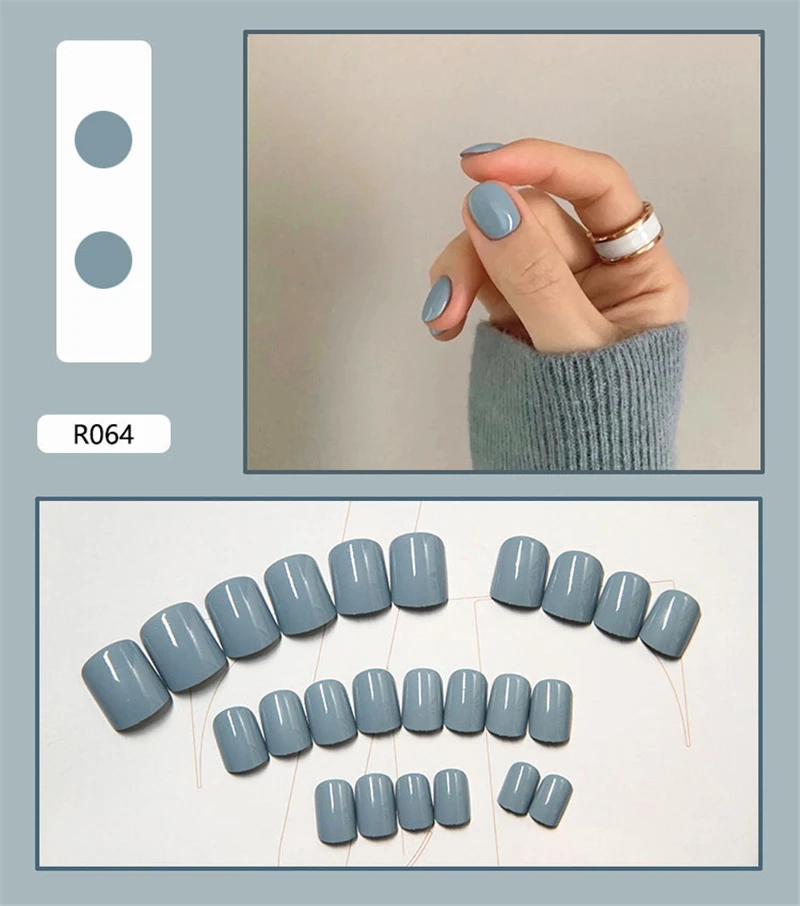 R064