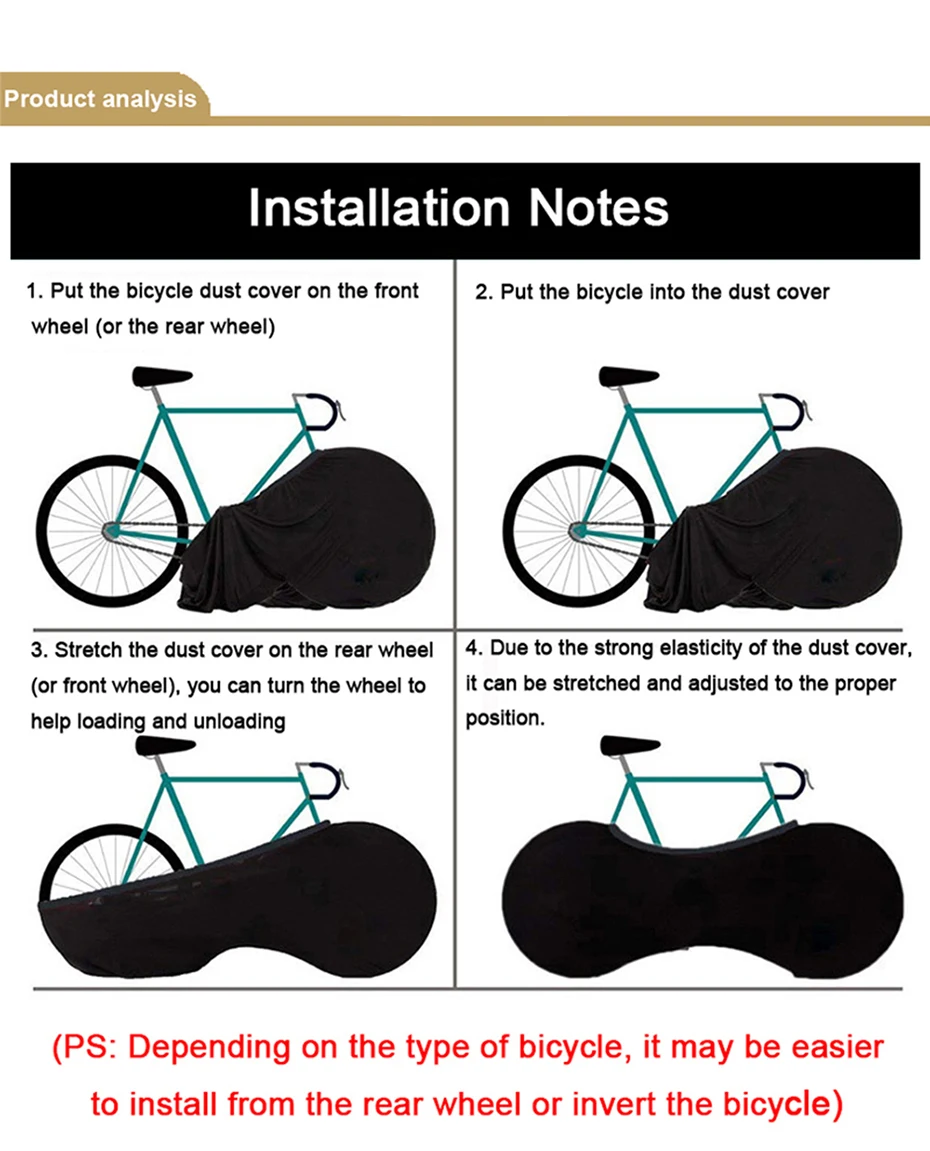 Product analysis

Installation Notes

1. Put the bicycle dust cover on the front wheel (or the rear wheel)

2. Put the bicycle into the dust cover

3. Stretch the dust cover on the rear wheel (or front wheel), you can turn the wheel to help loading and unloading

4. Due to the strong elasticity of the dust cover, it can be stretched and adjusted to the proper position.

(PS: Depending on the type of bicycle, it may be easier to install from the rear wheel or invert the bicycle)