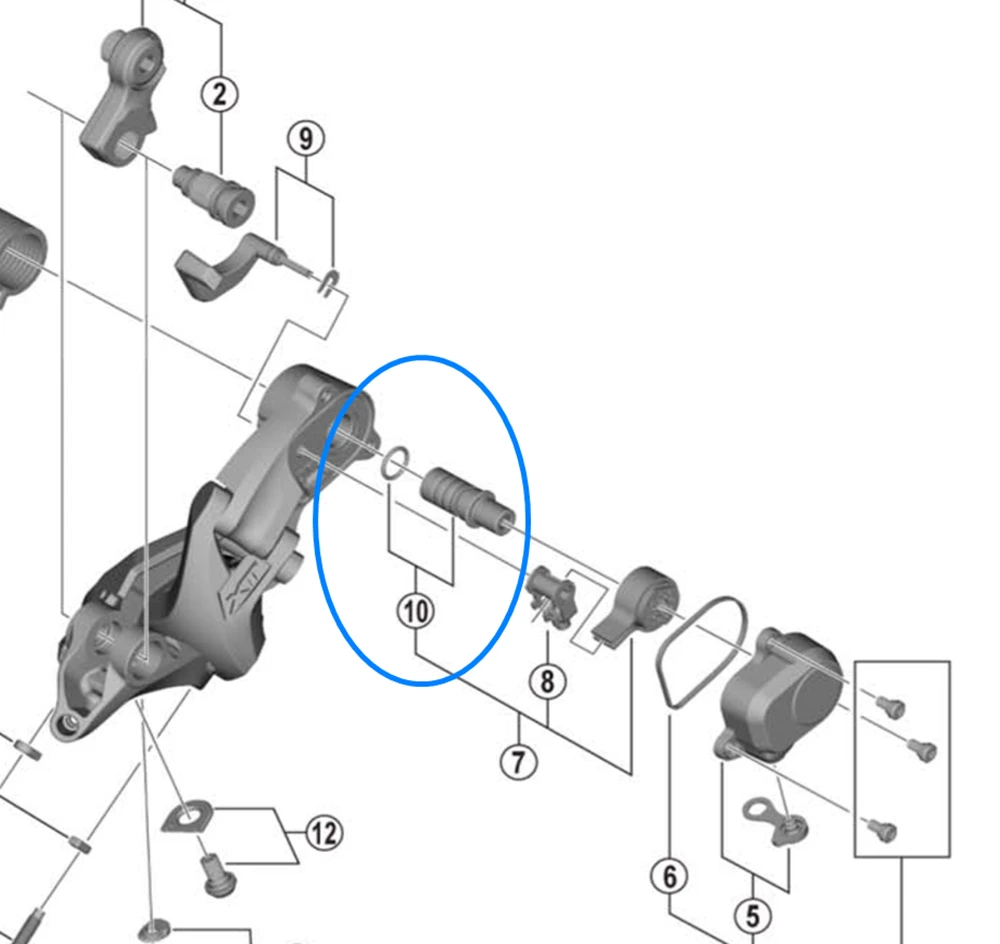 2
9
XT
10
8
7
12
6
5