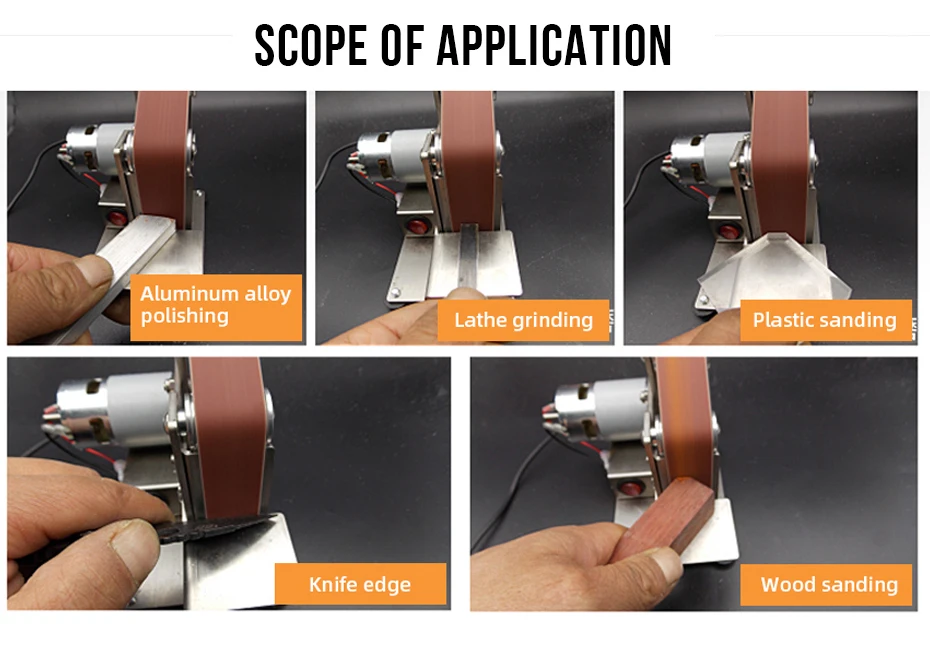 SCOPE OF APPLICATION

Aluminum alloy polishing

Lathe grinding

Plastic sanding

Knife edge

Wood sanding