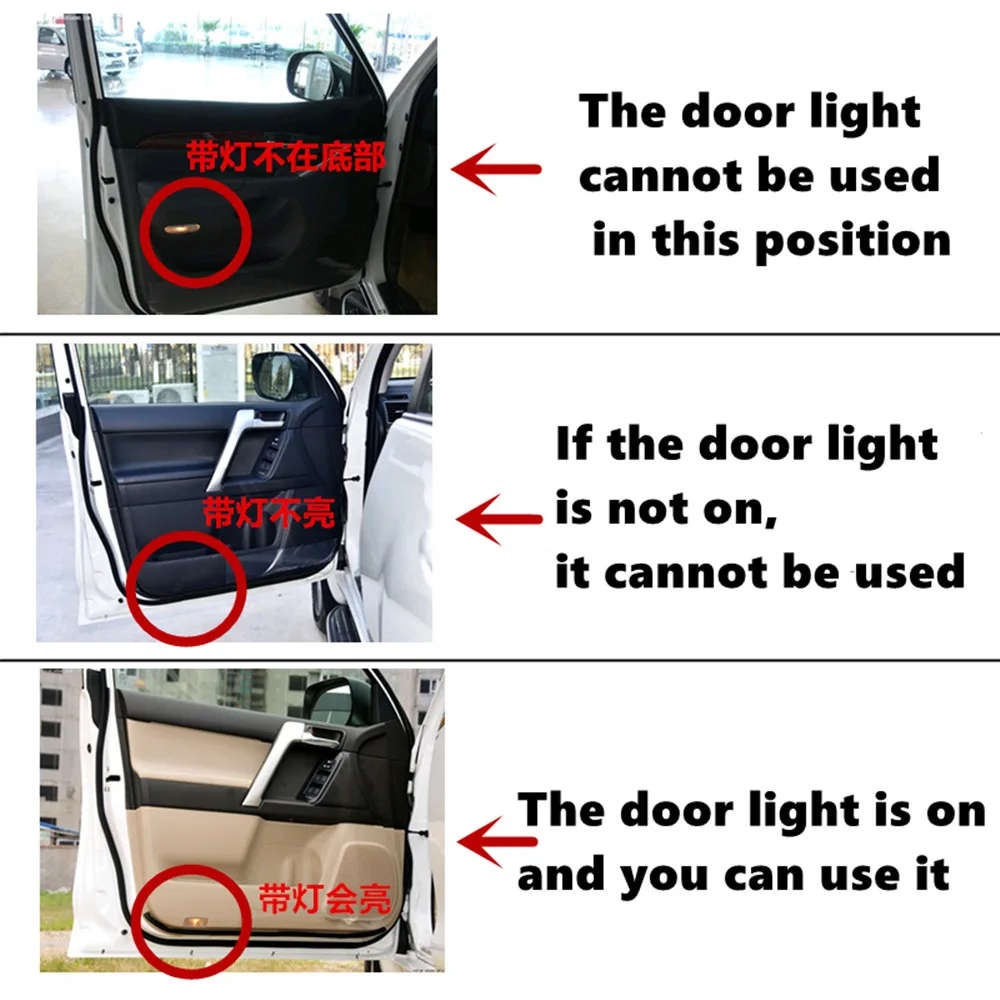 带灯不在底部

The door light cannot be used in this position

带灯不亮

If the door light is not on, it cannot be used

带灯会亮

The door light is on and you can use it