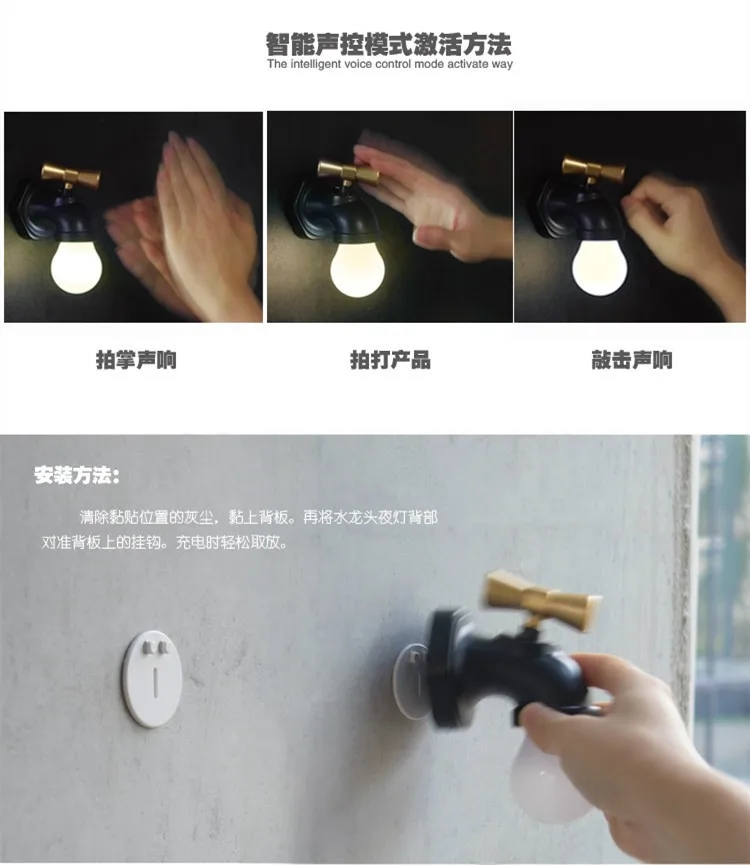 智能声控模式激活方法
The intelligent voice control mode activate way

拍掌声响

拍打产品

敲击声响

安装方法：

清除黏贴位置的灰尘，黏上背板。再将水龙头夜灯背部对准背板上的挂钩。充电时轻松取放。