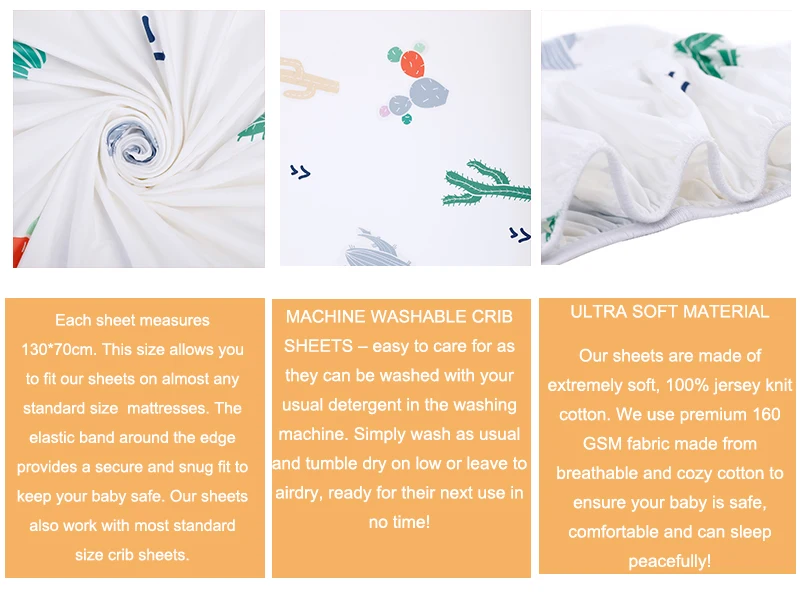 Each sheet measures 130*70cm. This size allows you to fit our sheets on almost any standard size mattresses. The elastic band around the edge provides a secure and snug fit to keep your baby safe. Our sheets also work with most standard size crib sheets.

MACHINE WASHABLE CRIB SHEETS – easy to care for as they can be washed with your usual detergent in the washing machine. Simply wash as usual and tumble dry on low or leave to airdry, ready for their next use in no time!

ULTRA SOFT MATERIAL

Our sheets are made of extremely soft, 100% jersey knit cotton. We use premium 160 GSM fabric made from breathable and cozy cotton to ensure your baby is safe, comfortable and can sleep peacefully!