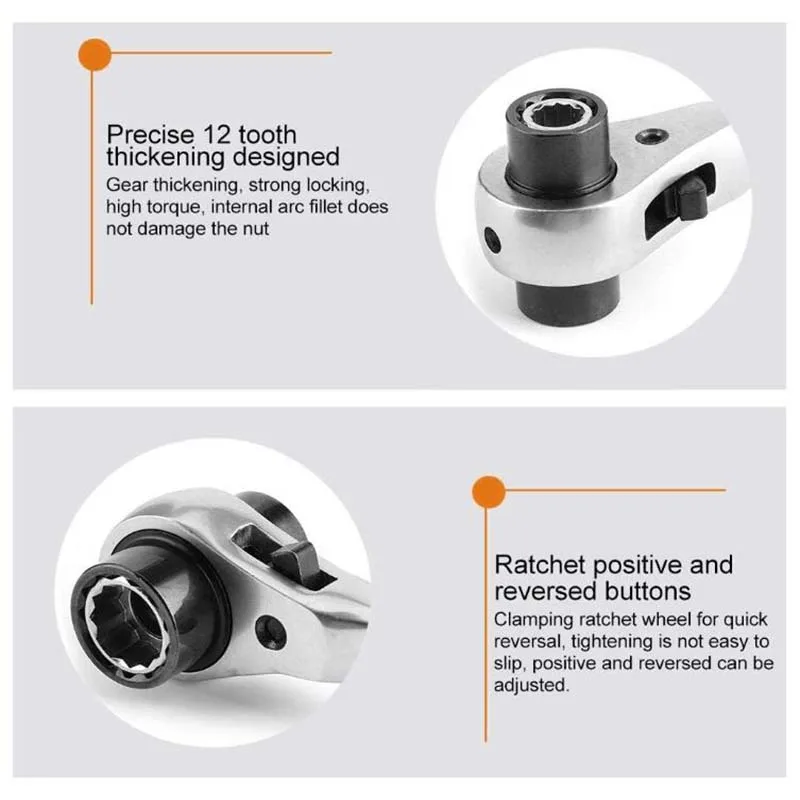 Precise 12 tooth thickening designed

Gear thickening, strong locking, high torque, internal arc fillet does not damage the nut

Ratchet positive and reversed buttons

Clamping ratchet wheel for quick reversal, tightening is not easy to slip, positive and reversed can be adjusted.