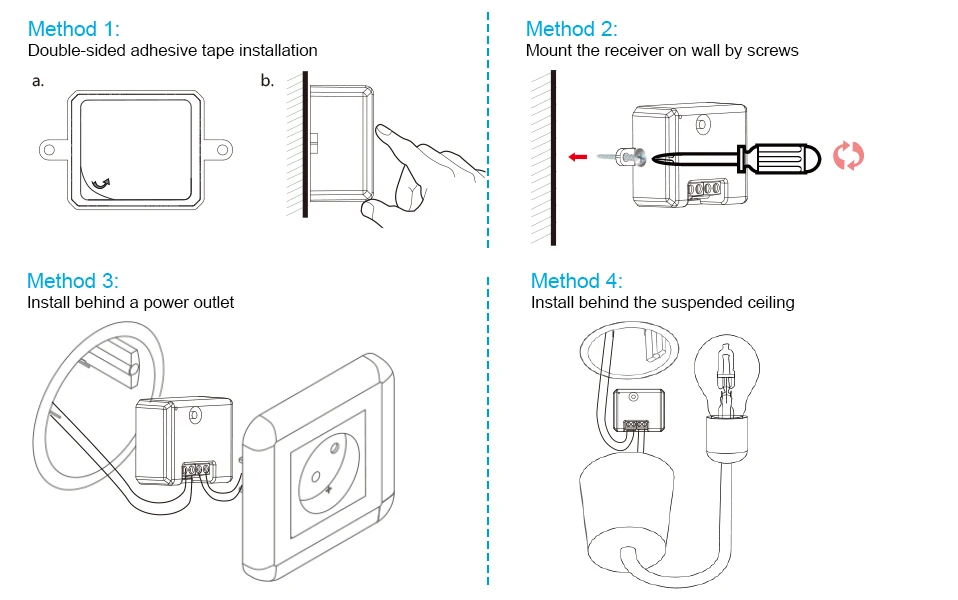 Method 1:
Double-sided adhesive tape installation

a.

b.

Method 2:
Mount the receiver on wall by screws

Method 3:
Install behind a power outlet

Method 4:
Install behind the suspended ceiling