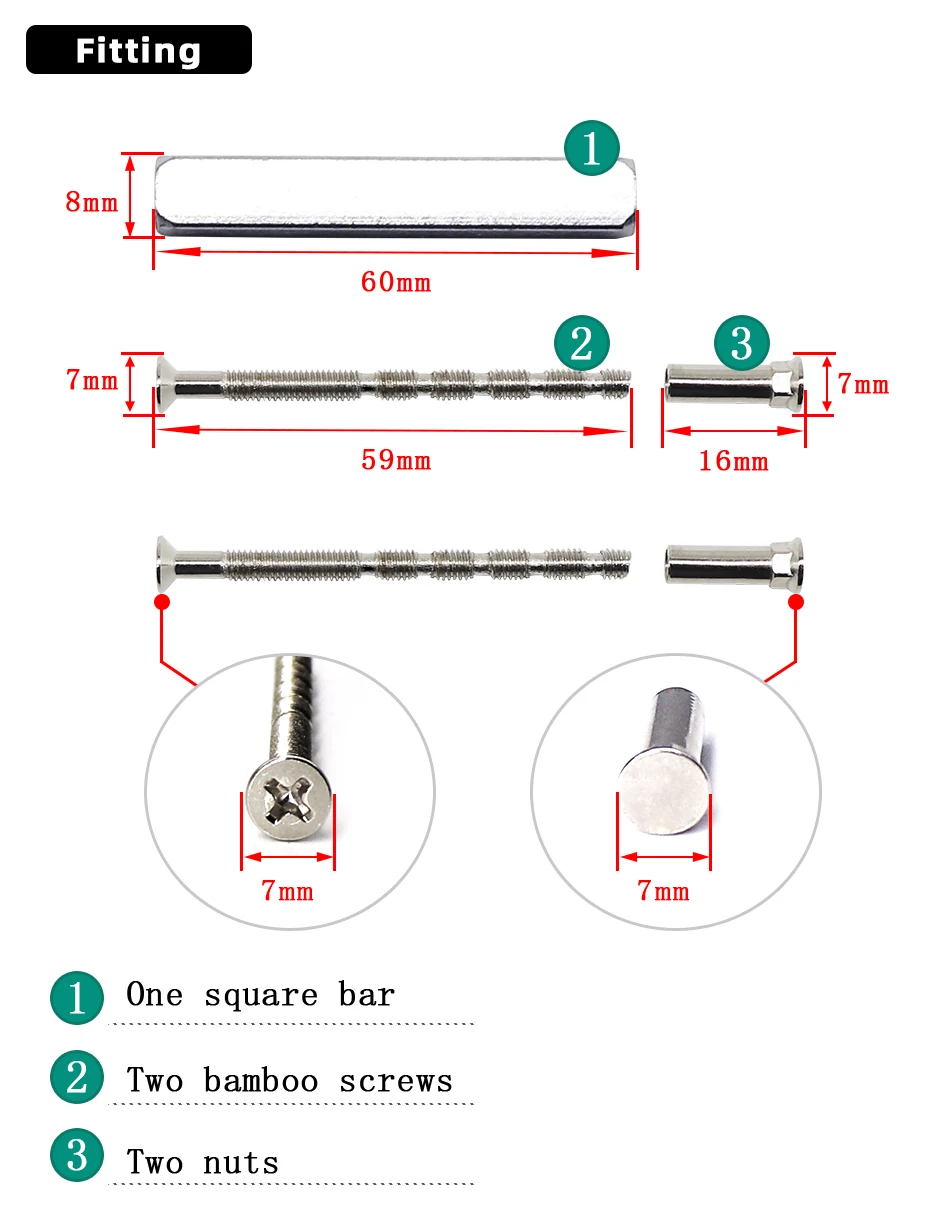 Fitting

1

8mm

60mm

2

3

7mm

7mm

59mm

16mm

7mm

7mm

1 One square bar

2 Two bamboo screws

3 Two nuts