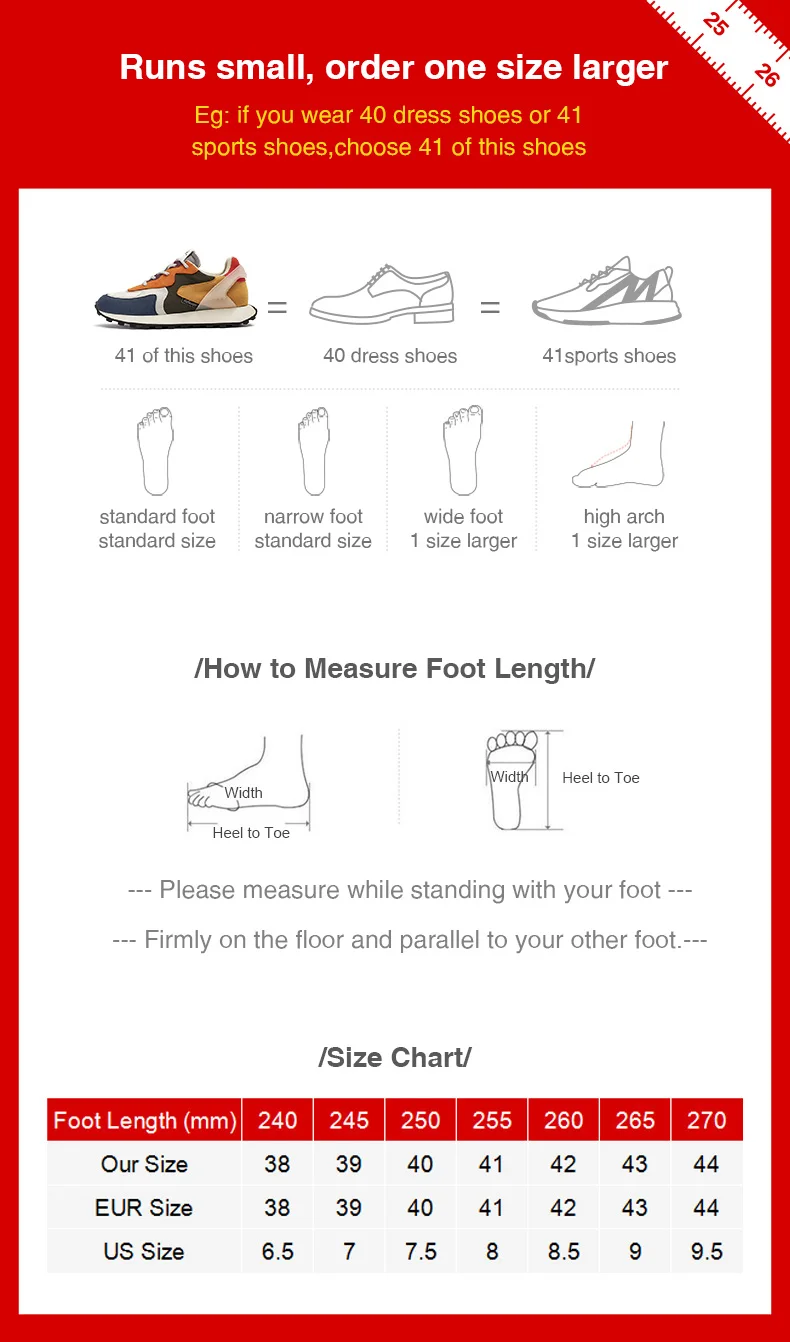 25
26

Runs small, order one size larger

Eg: if you wear 40 dress shoes or 41 sports shoes,choose 41 of this shoes

41 of this shoes = 40 dress shoes = 41sports shoes

standard foot
standard size

narrow foot
standard size

wide foot
1 size larger

high arch
1 size larger

/How to Measure Foot Length/

Width
Heel to Toe

Width
Heel to Toe

--- Please measure while standing with your foot ---

--- Firmly on the floor and parallel to your other foot.---

/Size Chart/

| Foot Length (mm) | 240 | 245 | 250 | 255 | 260 | 265 | 270 |
|---|---|---|---|---|---|---|---|
| Our Size | 38 | 39 | 40 | 41 | 42 | 43 | 44 |
| EUR Size | 38 | 39 | 40 | 41 | 42 | 43 | 44 |
| US Size | 6.5 | 7 | 7.5 | 8 | 8.5 | 9 | 9.5 |