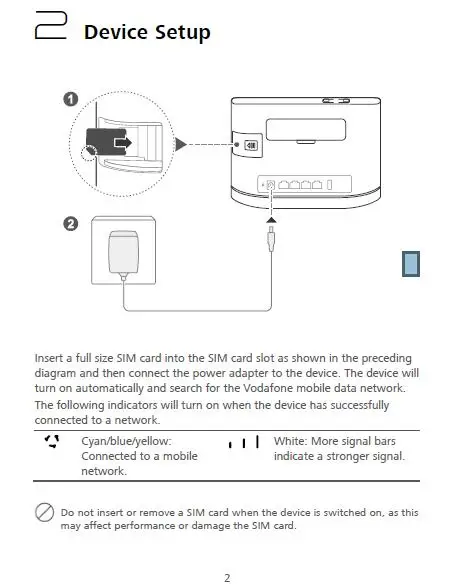 2 Device Setup

1

2

Insert a full size SIM card into the SIM card slot as shown in the preceding diagram and then connect the power adapter to the device. The device will turn on automatically and search for the Vodafone mobile data network.

The following indicators will turn on when the device has successfully connected to a network.

| | | | |
|---|---|---|---|
| | Cyan/blue/yellow: Connected to a mobile network. | | White: More signal bars indicate a stronger signal. |

Do not insert or remove a SIM card when the device is switched on, as this may affect performance or damage the SIM card.

2