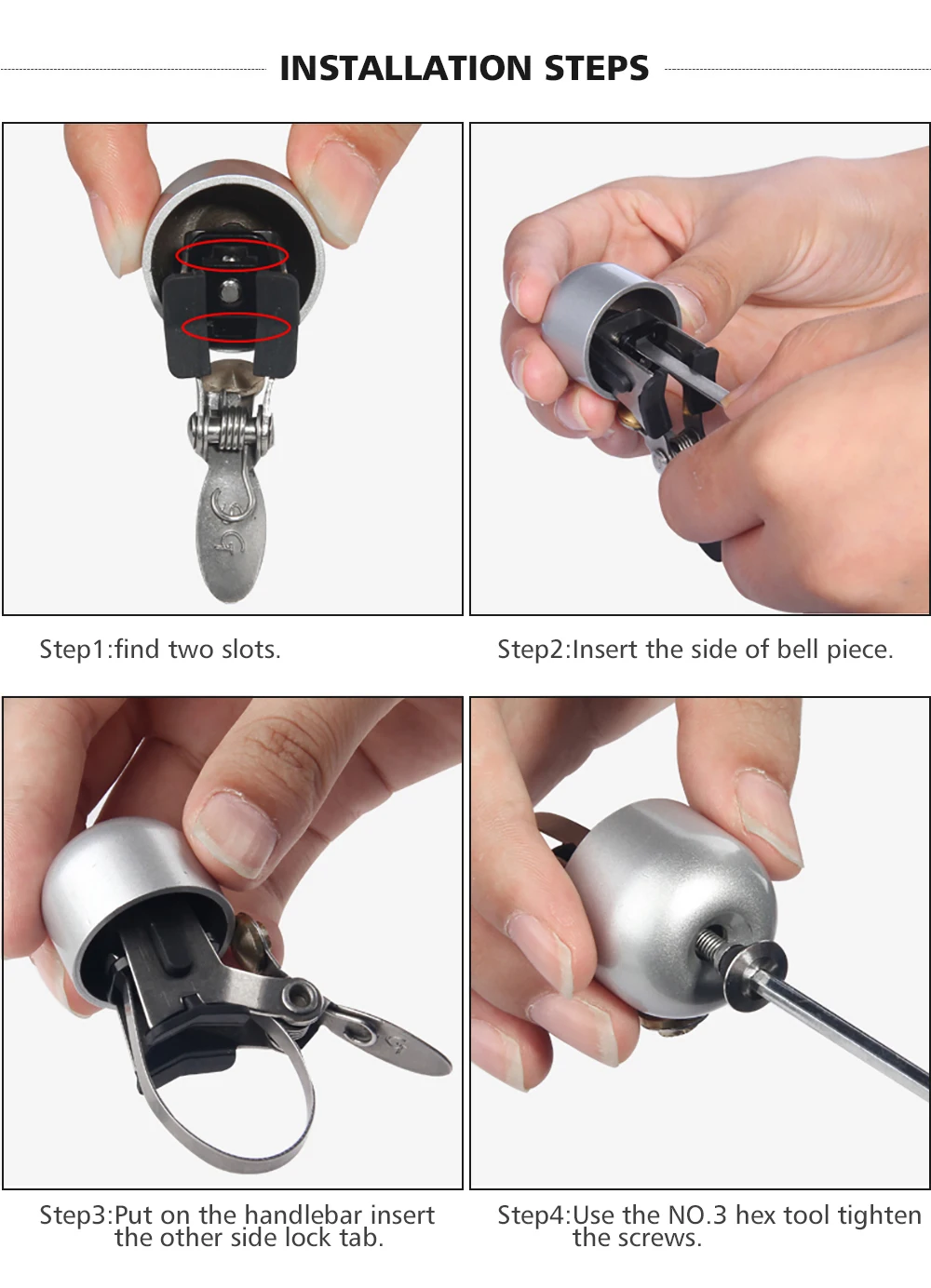 INSTALLATION STEPS

Step1:find two slots.

Step2:Insert the side of bell piece.

Step3:Put on the handlebar insert the other side lock tab.

Step4:Use the NO.3 hex tool tighten the screws.