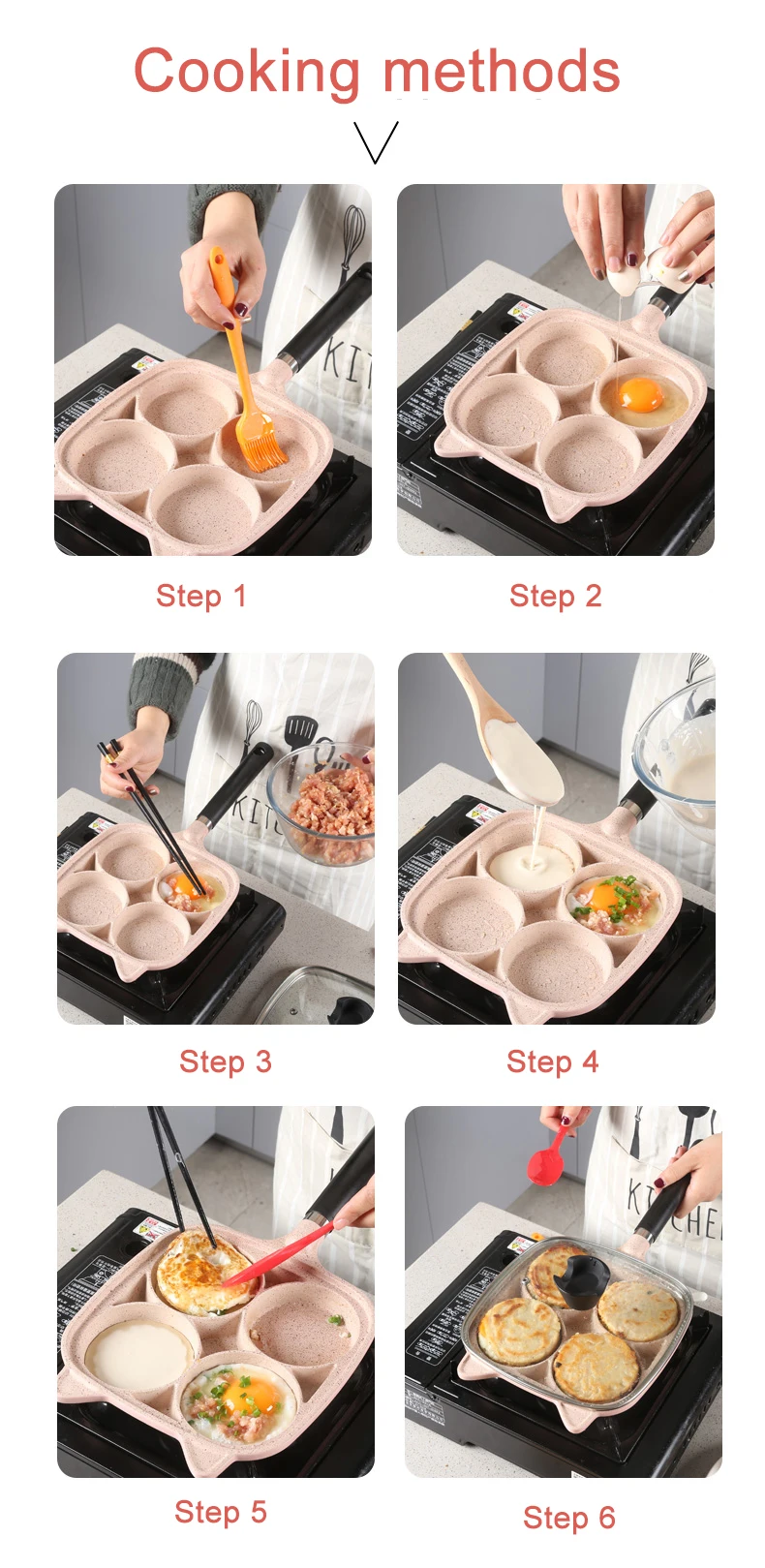 Cooking methods

Step 1

Step 2

Step 3

Step 4

Step 5

Step 6