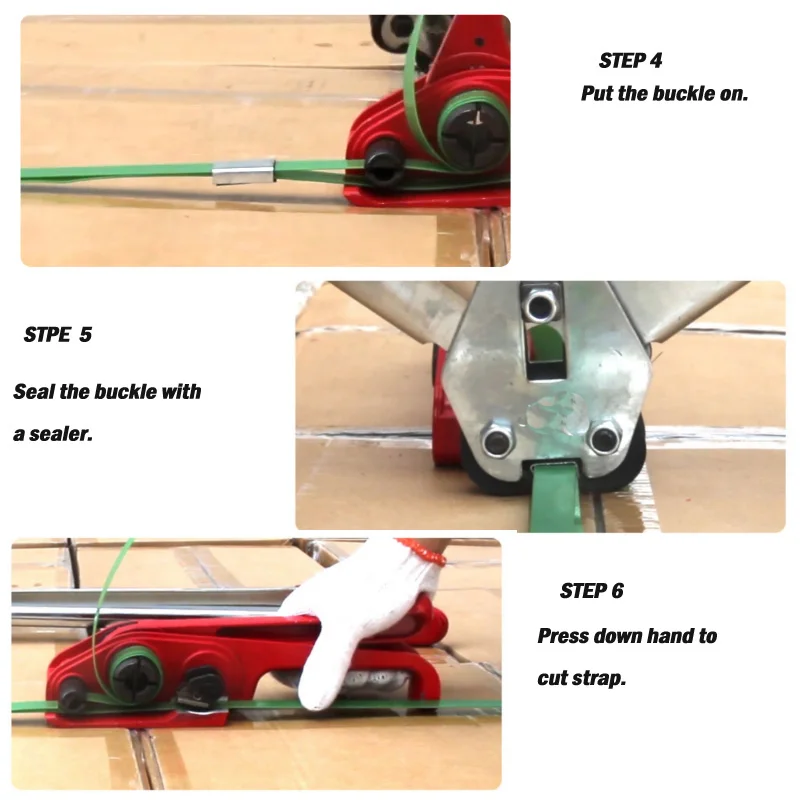 STEP 4
Put the buckle on.

STPE 5
Seal the buckle with a sealer.

STEP 6
Press down hand to cut strap.